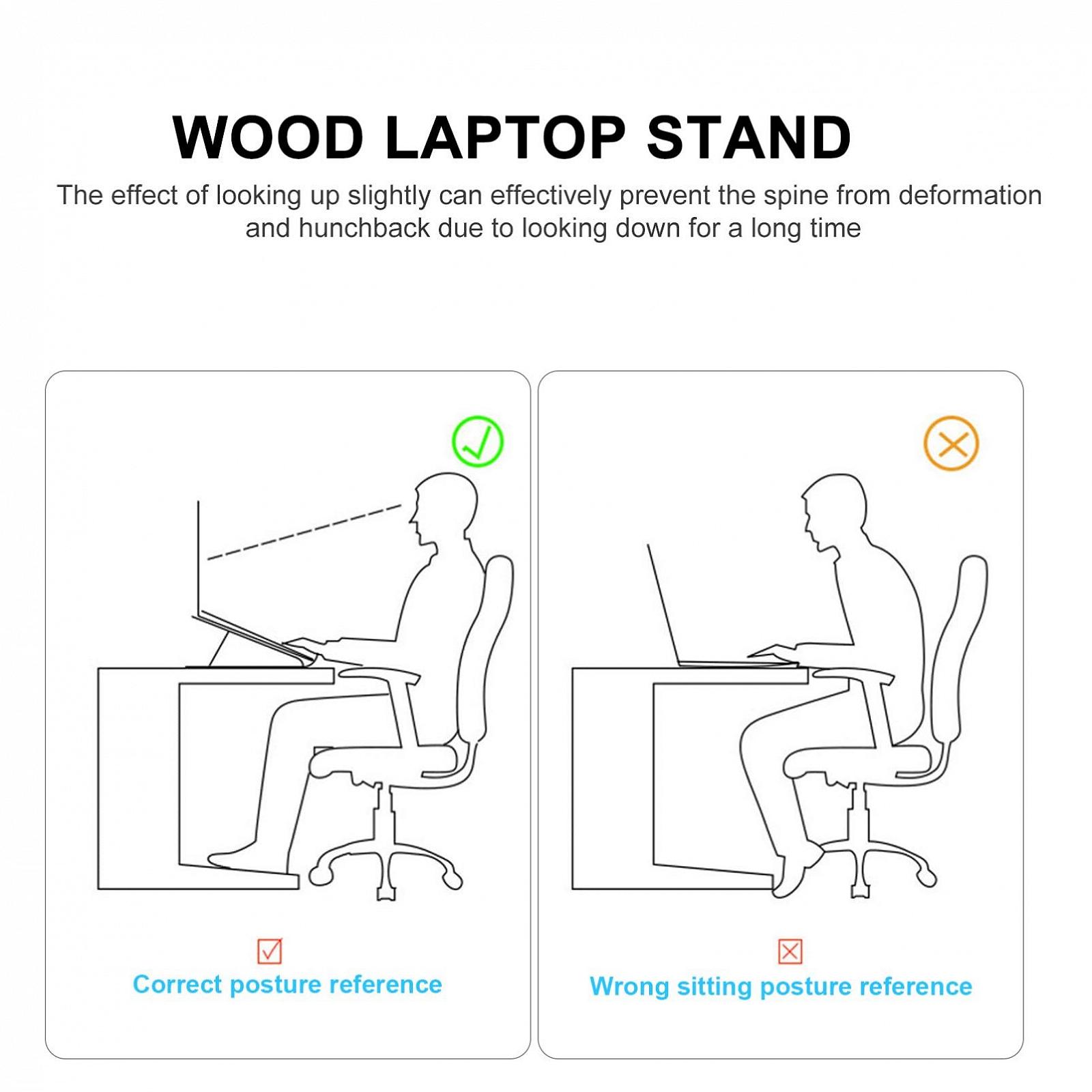 WOOD LAPTOP STAND

The effect of looking up slightly can effectively prevent the spine from deformation and hunchback due to looking down for a long time

Correct posture reference

Wrong sitting posture reference