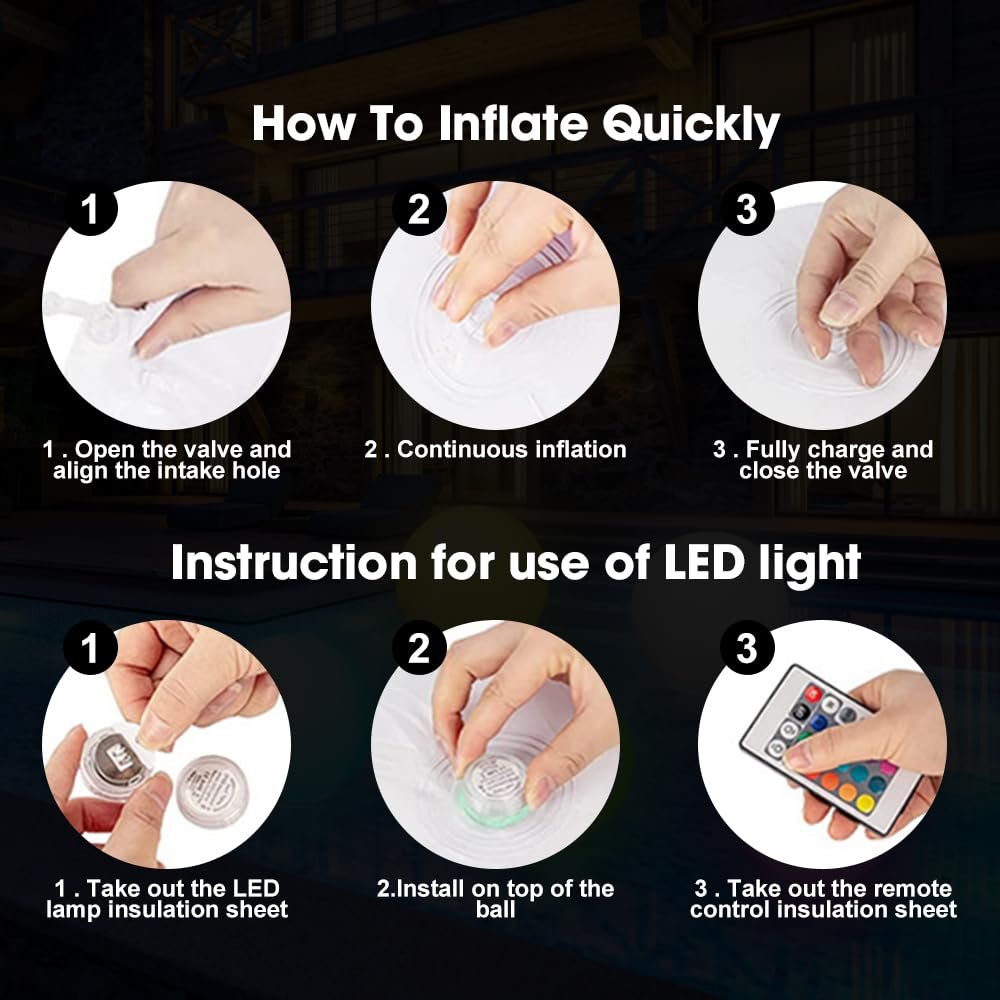 How To Inflate Quickly

1

2

3

1 . Open the valve and align the intake hole

2 . Continuous inflation

3 . Fully charge and close the valve

Instruction for use of LED light

1

2

3

1 . Take out the LED lamp insulation sheet

2.Install on top of the ball

3 . Take out the remote control insulation sheet