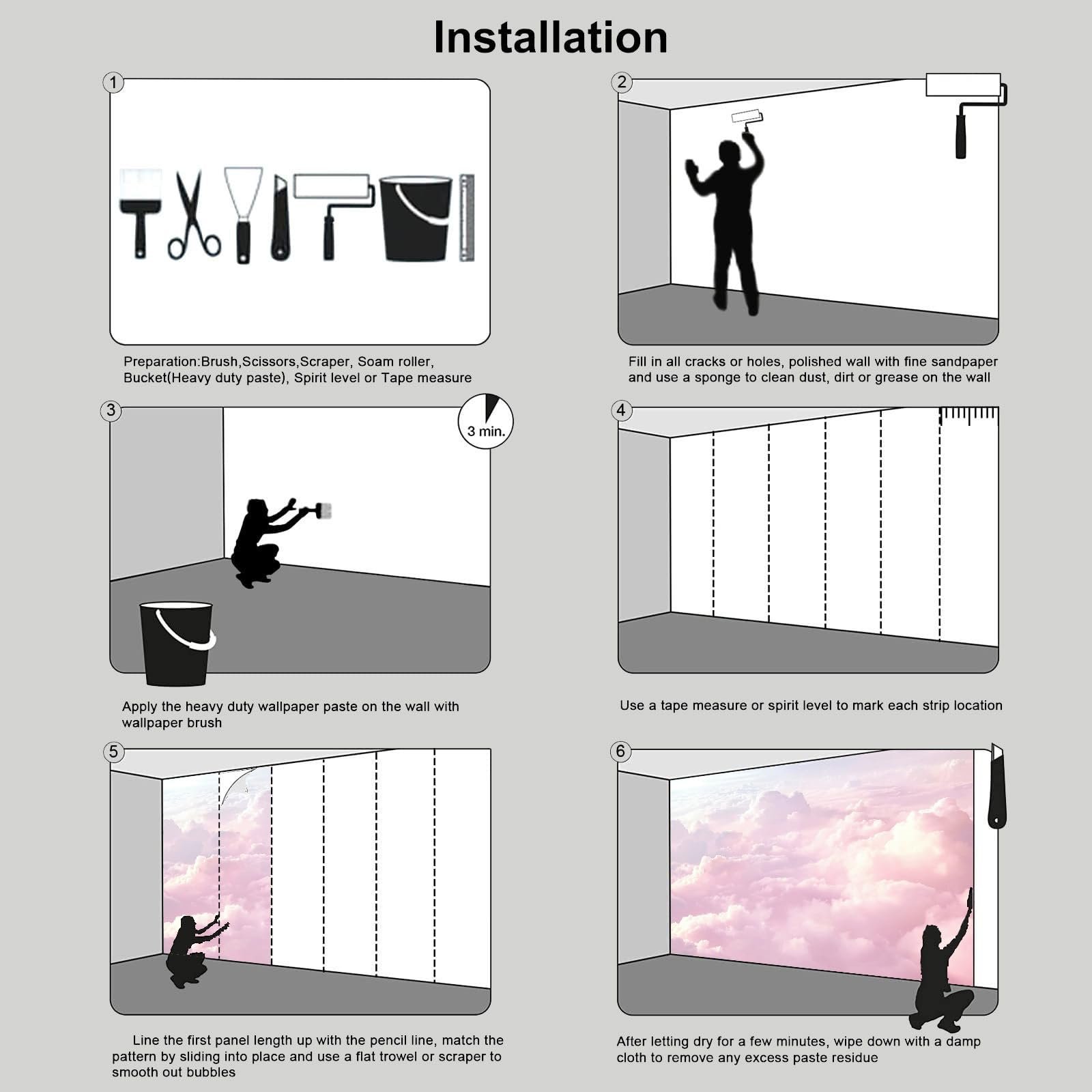 Installation

1

Preparation:Brush,Scissors,Scraper, Soam roller, Bucket(Heavy duty paste), Spirit level or Tape measure

2

Fill in all cracks or holes, polished wall with fine sandpaper and use a sponge to clean dust, dirt or grease on the wall

3

3 min.

Apply the heavy duty wallpaper paste on the wall with wallpaper brush

4

Use a tape measure or spirit level to mark each strip location

5

Line the first panel length up with the pencil line, match the pattern by sliding into place and use a flat trowel or scraper to smooth out bubbles

6

After letting dry for a few minutes, wipe down with a damp cloth to remove any excess paste residue