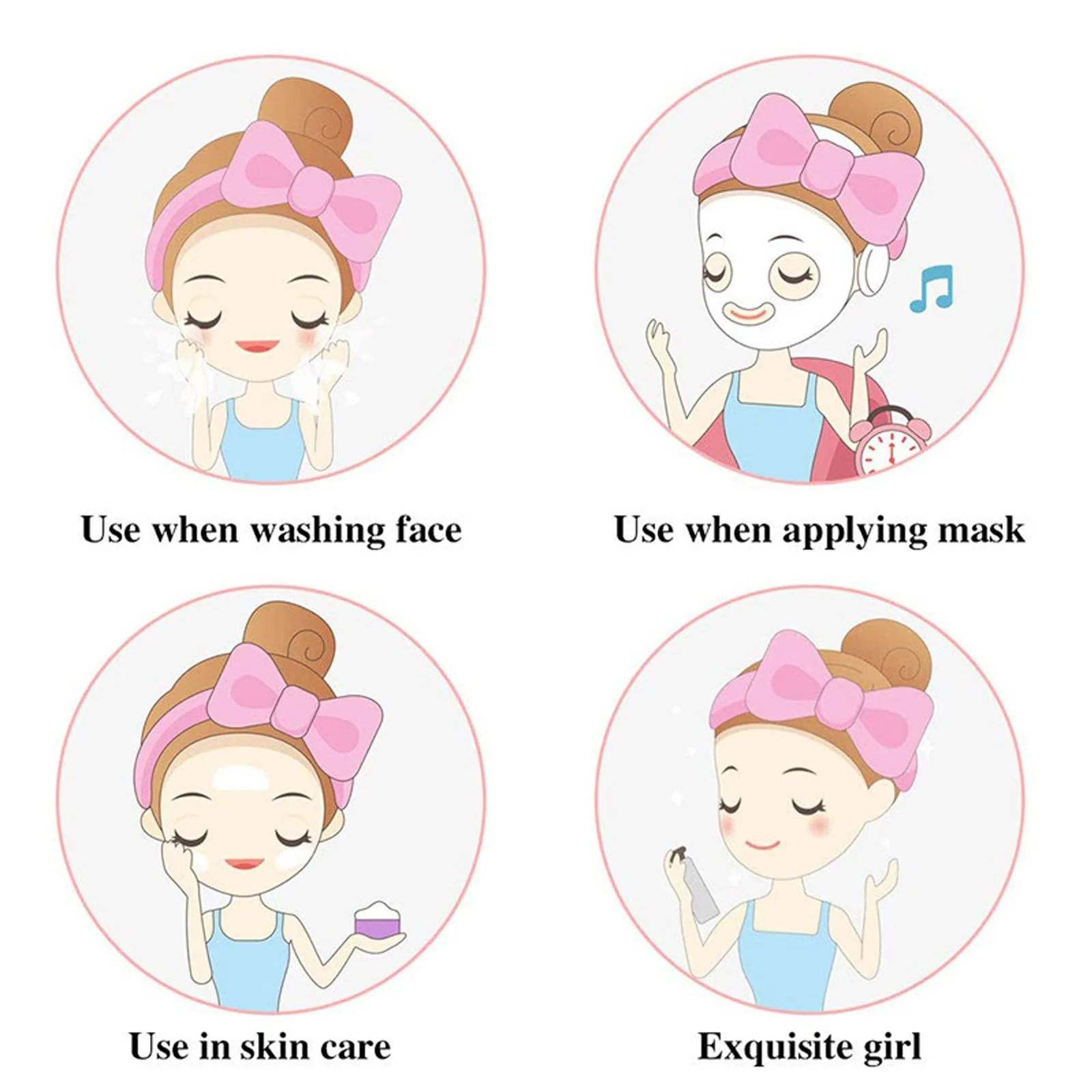 Use when washing face

Use when applying mask

Use in skin care

Exquisite girl