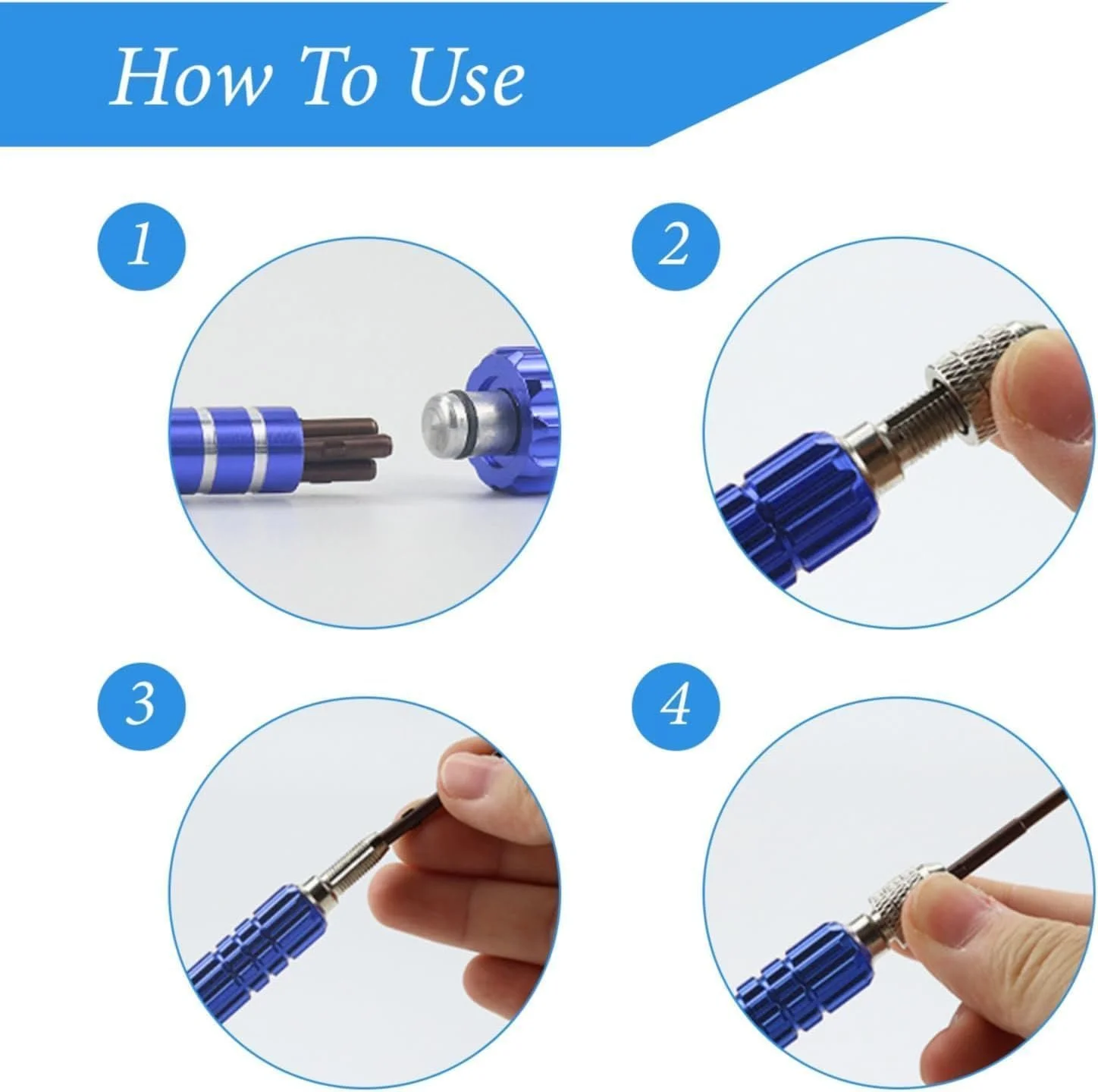 How To Use

1

2

3

4