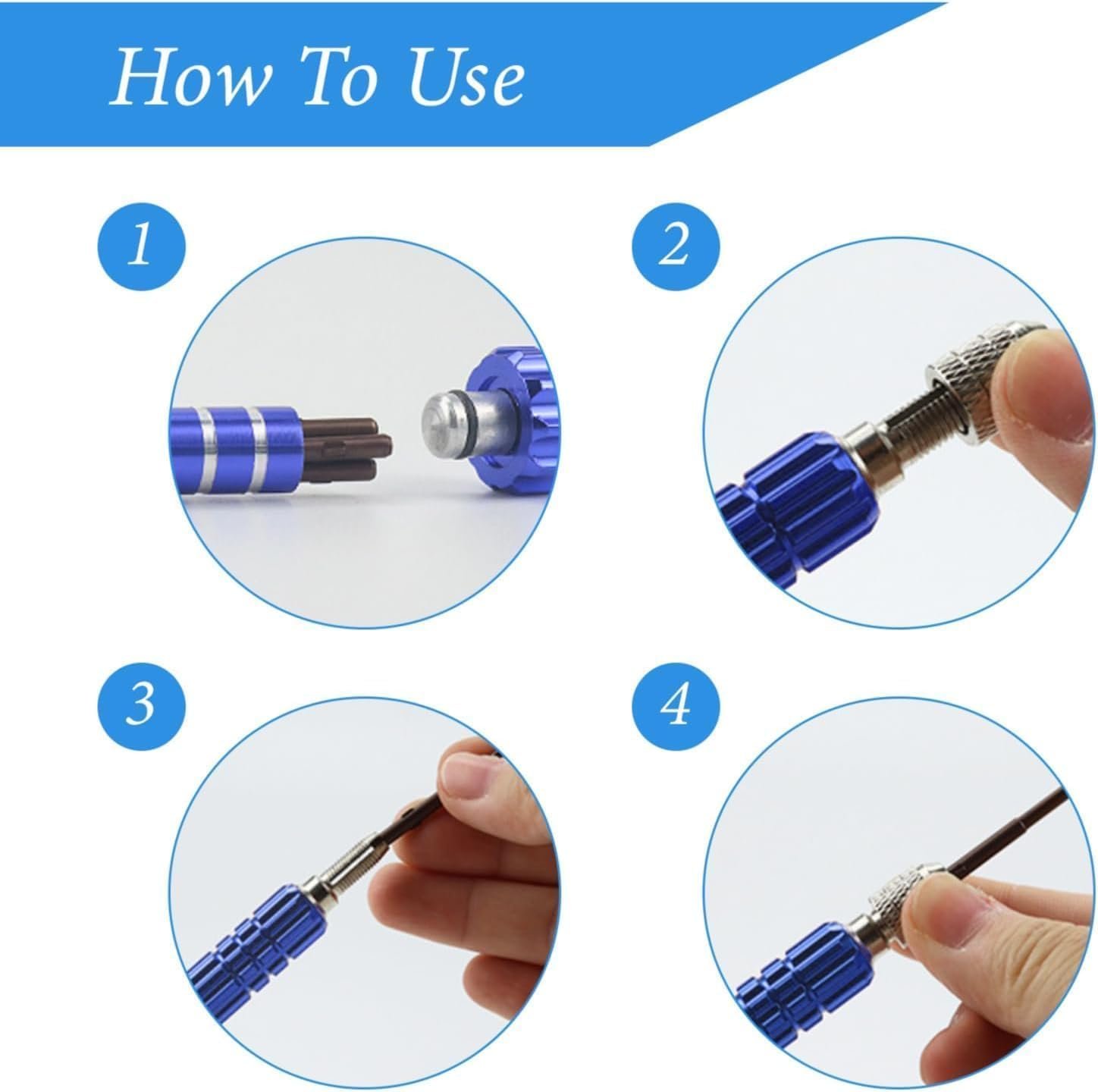 How To Use

1

2

3

4