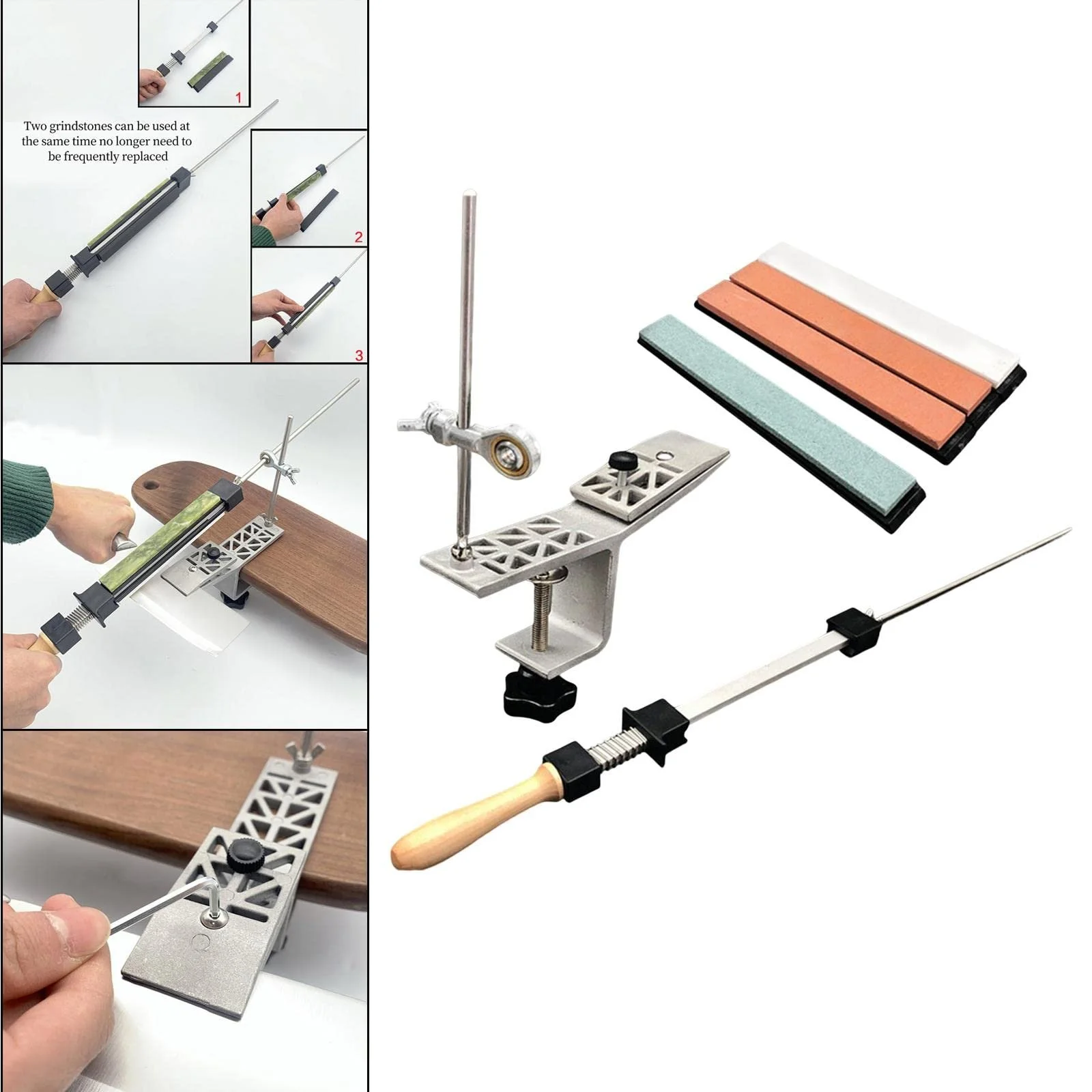 1

Two grindstones can be used at the same time no longer need to be frequently replaced

2

3