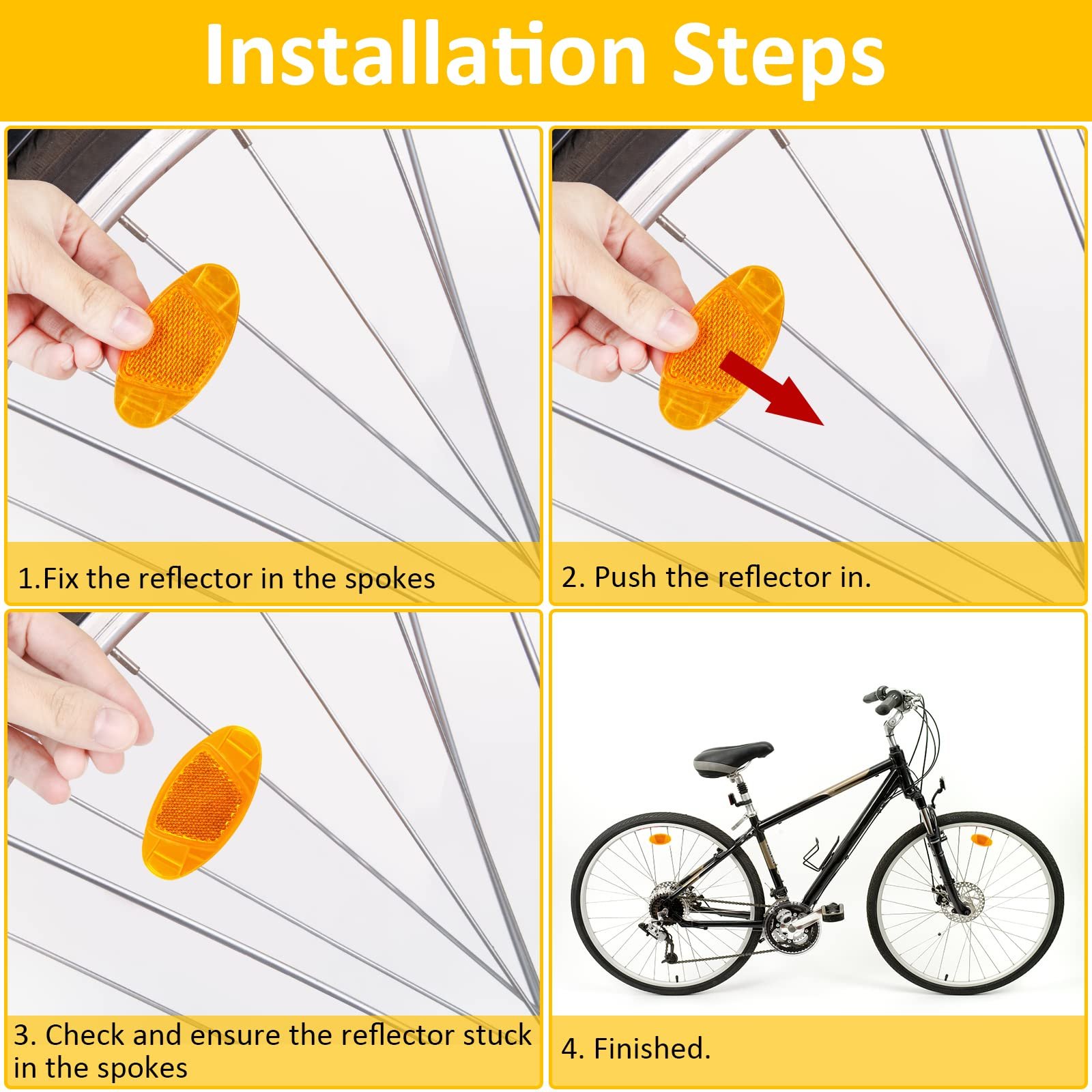 Installation Steps

1.Fix the reflector in the spokes

2. Push the reflector in.

3. Check and ensure the reflector stuck in the spokes

4. Finished.