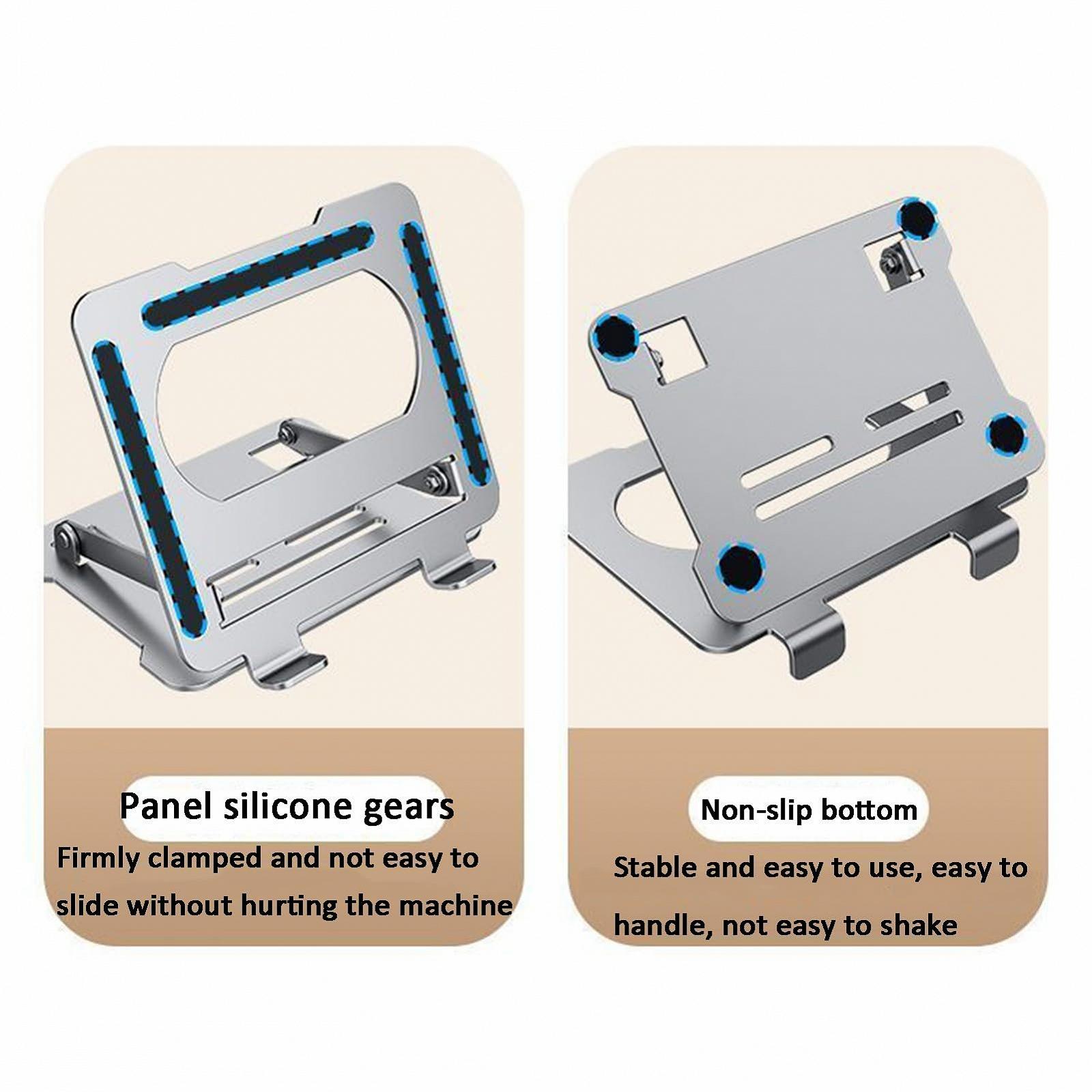 Panel silicone gears
Firmly clamped and not easy to slide without hurting the machine

Non-slip bottom
Stable and easy to use, easy to handle, not easy to shake