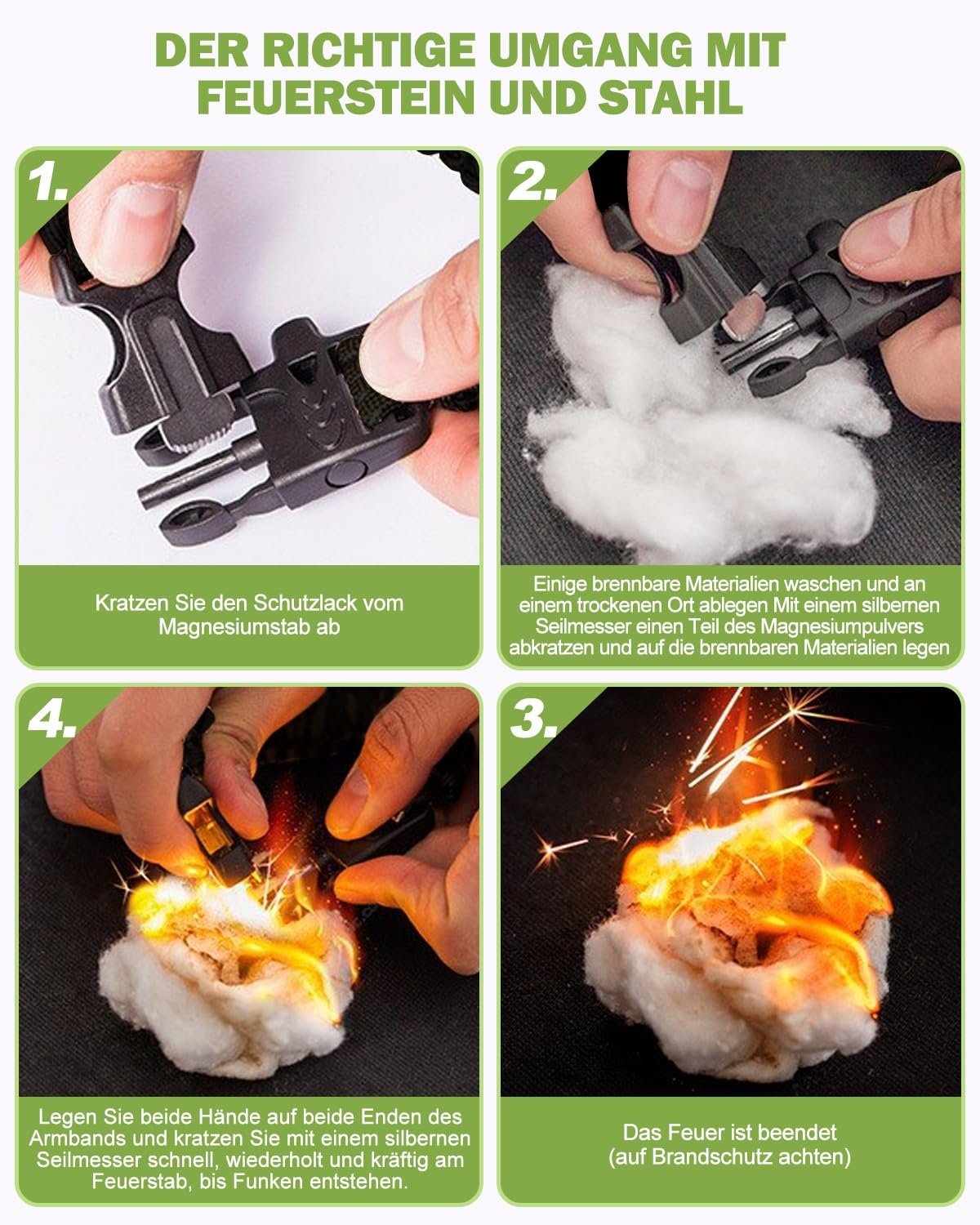 DER RICHTIGE UMGANG MIT FEUERSTEIN UND STAHL

1.

Kratzen Sie den Schutzlack vom Magnesiumstab ab

2.

Einige brennbare Materialien waschen und an einem trockenen Ort ablegen Mit einem silbernen Seilmesser einen Teil des Magnesiumpulvers abkratzen und auf die brennbaren Materialien legen

4.

Legen Sie beide Hände auf beide Enden des Armbands und kratzen Sie mit einem silbernen Seilmesser schnell, wiederholt und kräftig am Feuerstab, bis Funken entstehen.

3.

Das Feuer ist beendet (auf Brandschutz achten)