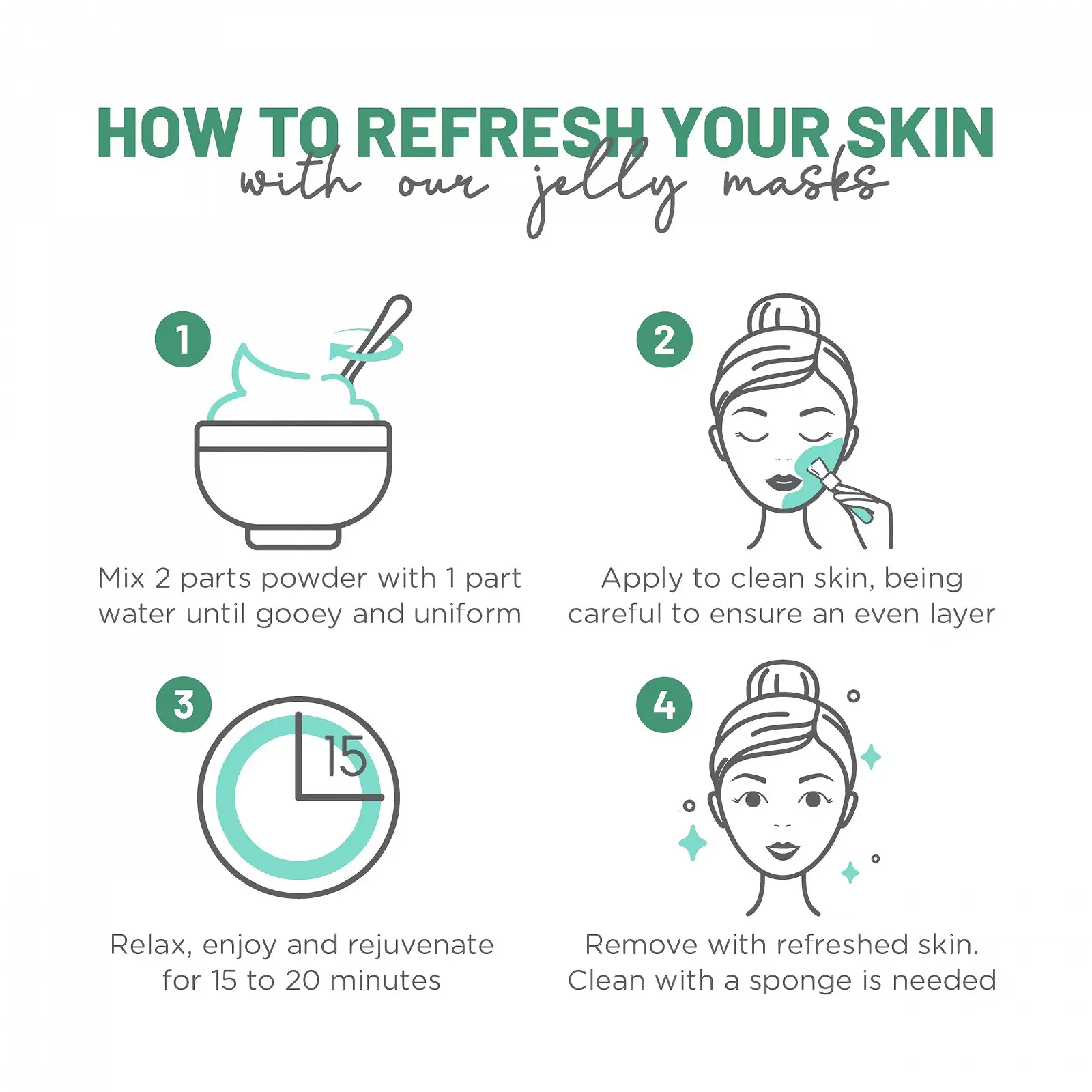 HOW TO REFRESH YOUR SKIN
with our jelly masks

1

Mix 2 parts powder with 1 part water until gooey and uniform

2

Apply to clean skin, being careful to ensure an even layer

3

15

Relax, enjoy and rejuvenate for 15 to 20 minutes

4

Remove with refreshed skin. Clean with a sponge is needed