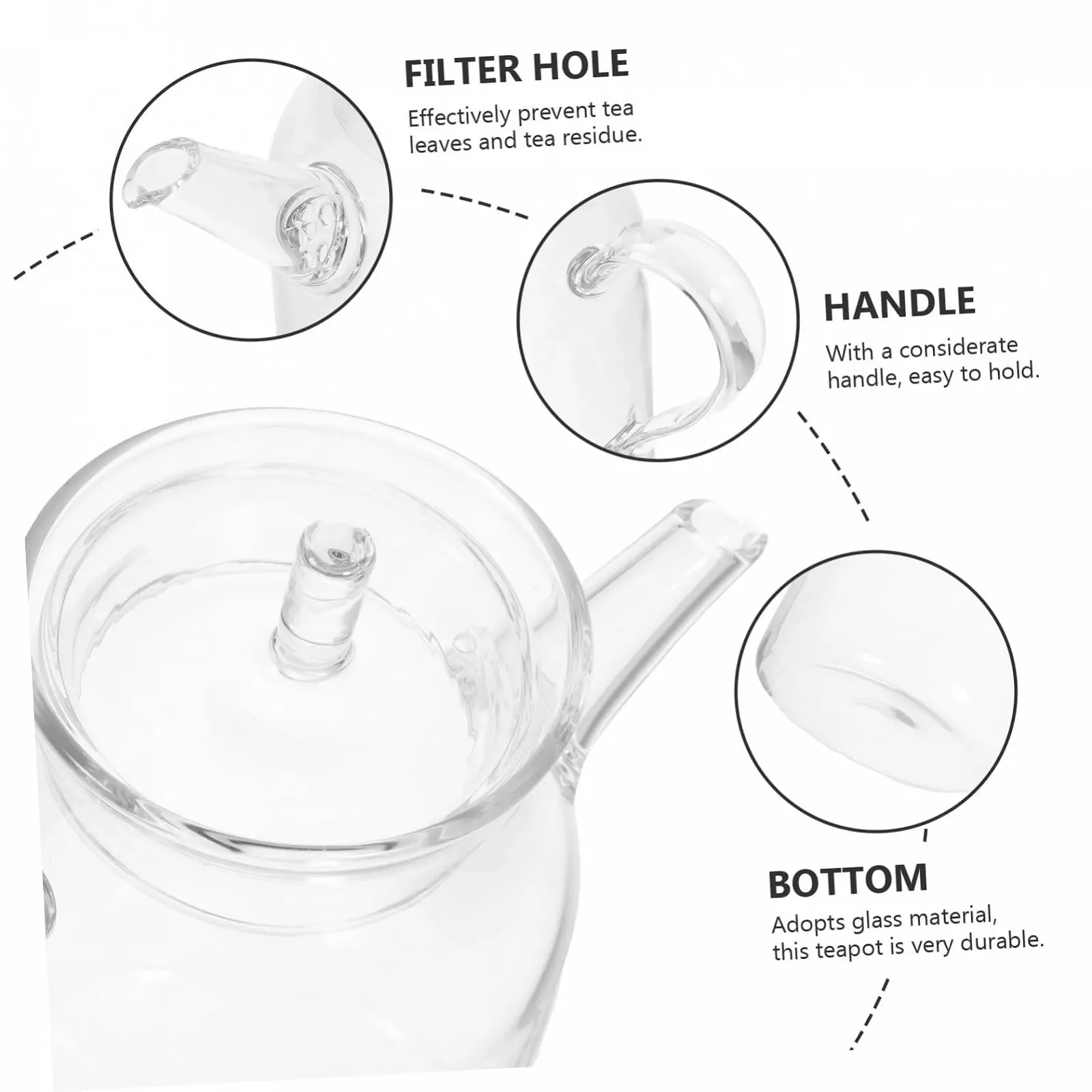 FILTER HOLE
Effectively prevent tea leaves and tea residue.

HANDLE
With a considerate handle, easy to hold.

BOTTOM
Adopts glass material, this teapot is very durable.