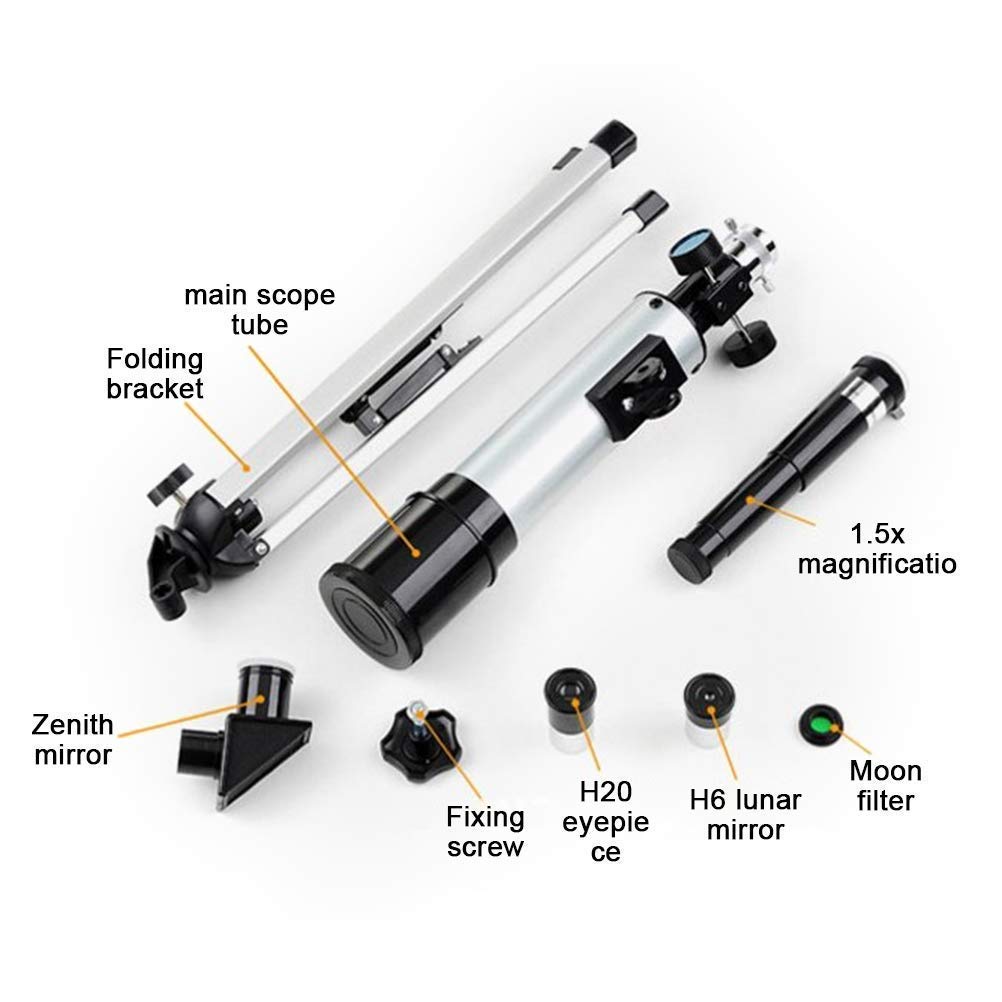 main scope tube

Folding bracket

1.5x magnificatio

Zenith mirror

Fixing screw

H20 eyepie ce

H6 lunar mirror

Moon filter