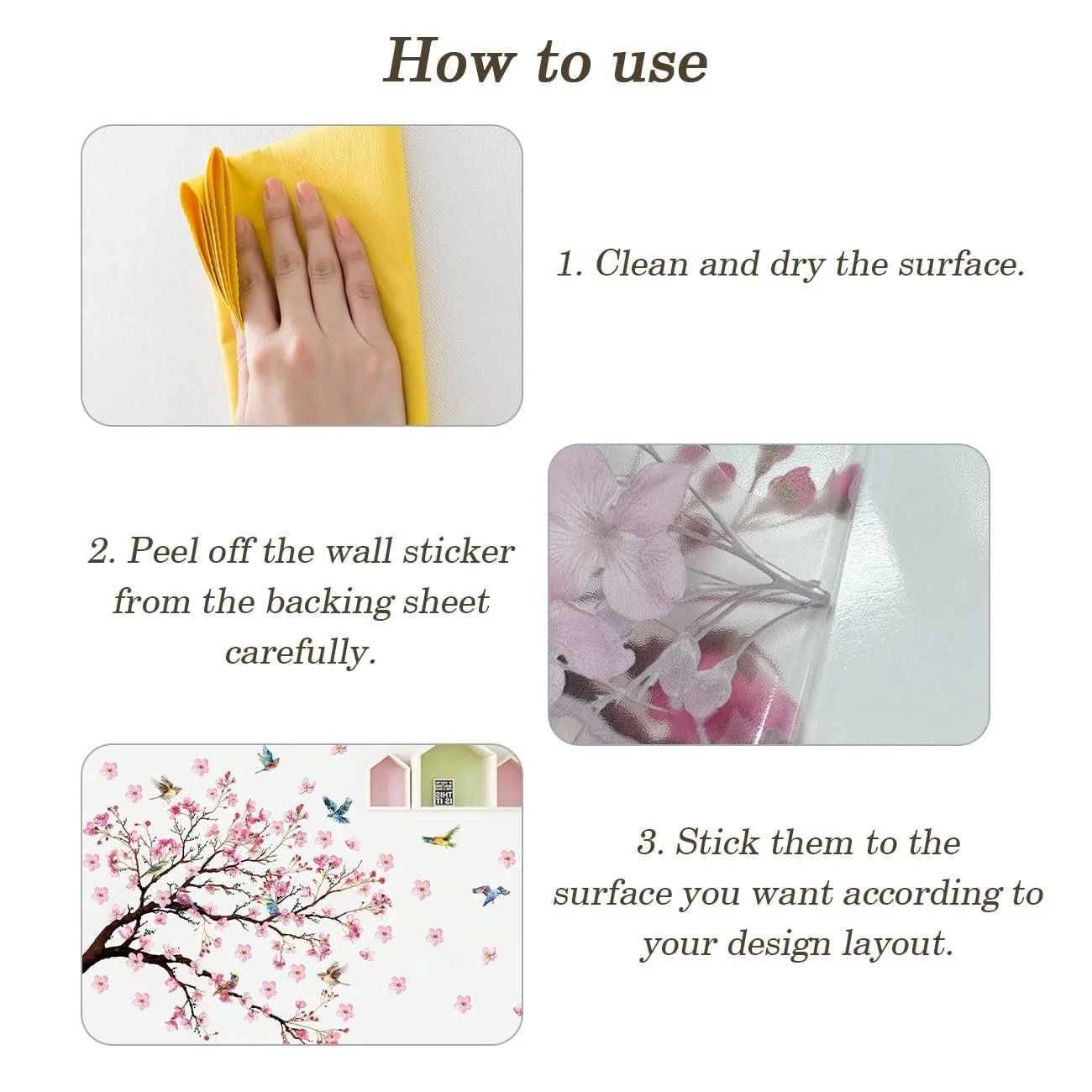 How to use

1. Clean and dry the surface.

2. Peel off the wall sticker from the backing sheet carefully.

3. Stick them to the surface you want according to your design layout.