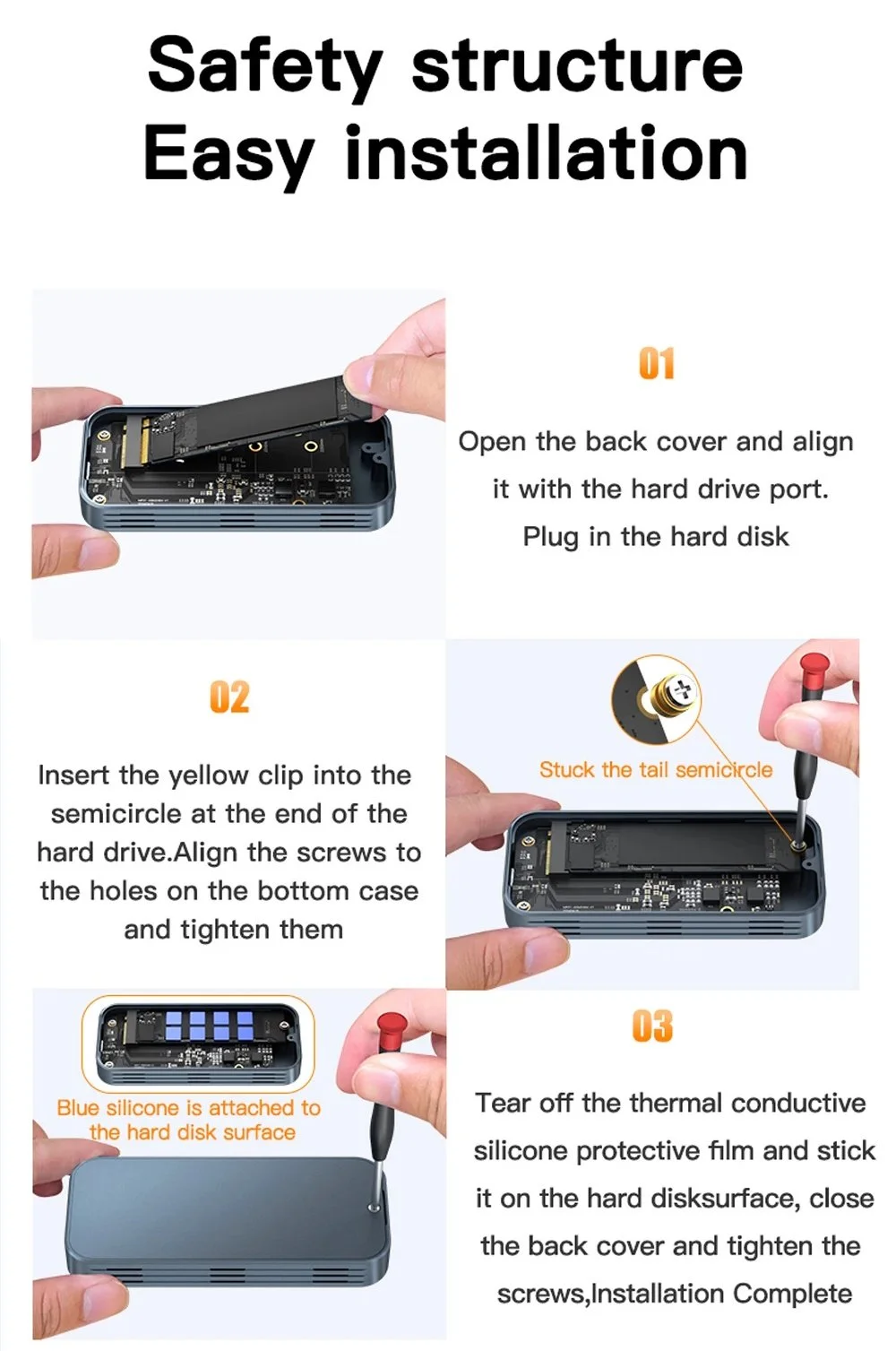 Safety structure
Easy installation

01

Open the back cover and align it with the hard drive port. Plug in the hard disk

02

Insert the yellow clip into the semicircle at the end of the hard drive.Align the screws to the holes on the bottom case and tighten them

Stuck the tail semicircle

Blue silicone is attached to the hard disk surface

03

Tear off the thermal conductive silicone protective film and stick it on the hard disksurface, close the back cover and tighten the screws,Installation Complete