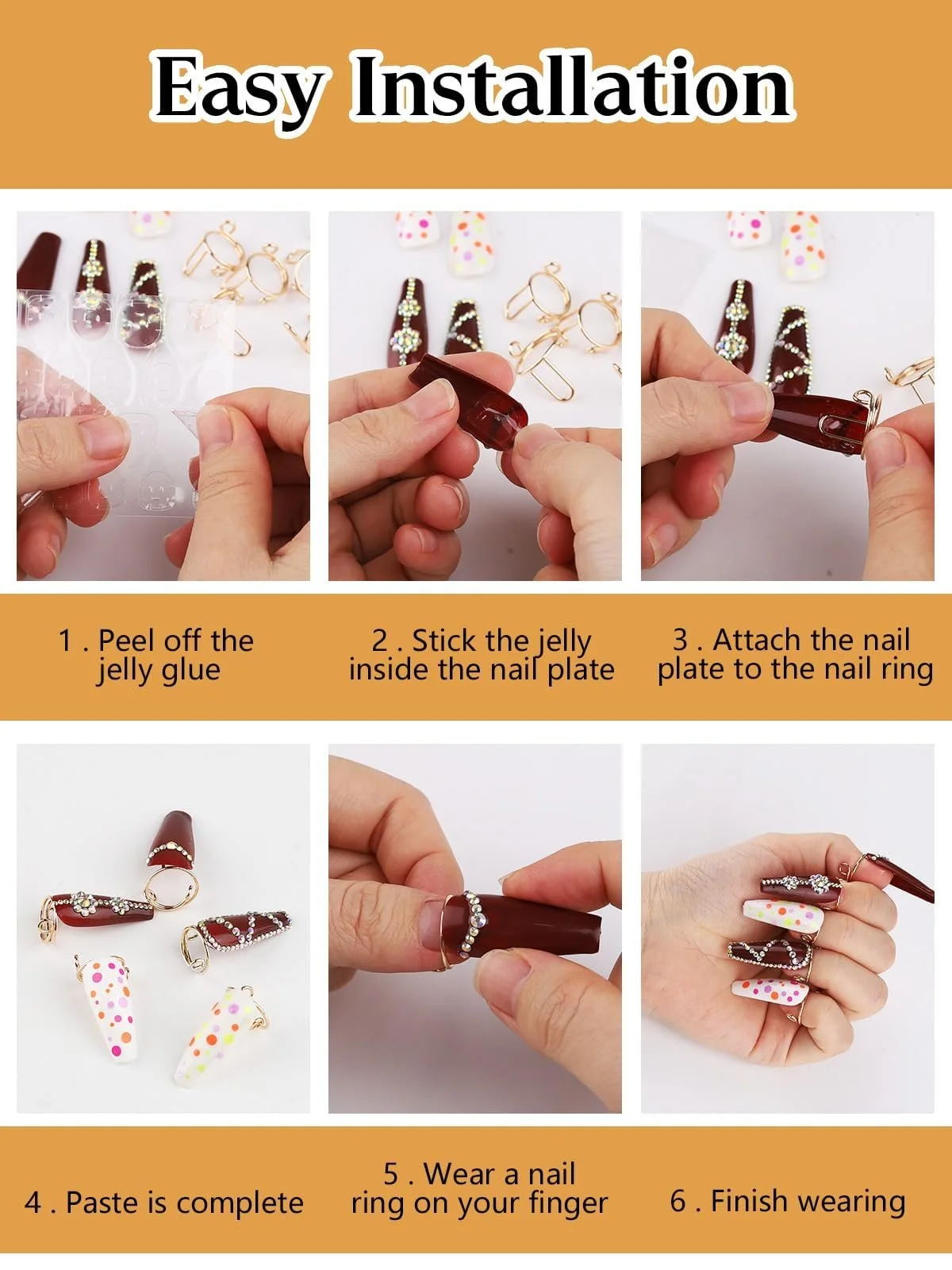 Easy Installation

1 . Peel off the jelly glue

2 . Stick the jelly inside the nail plate

3 . Attach the nail plate to the nail ring

4 . Paste is complete

5 . Wear a nail ring on your finger

6 . Finish wearing