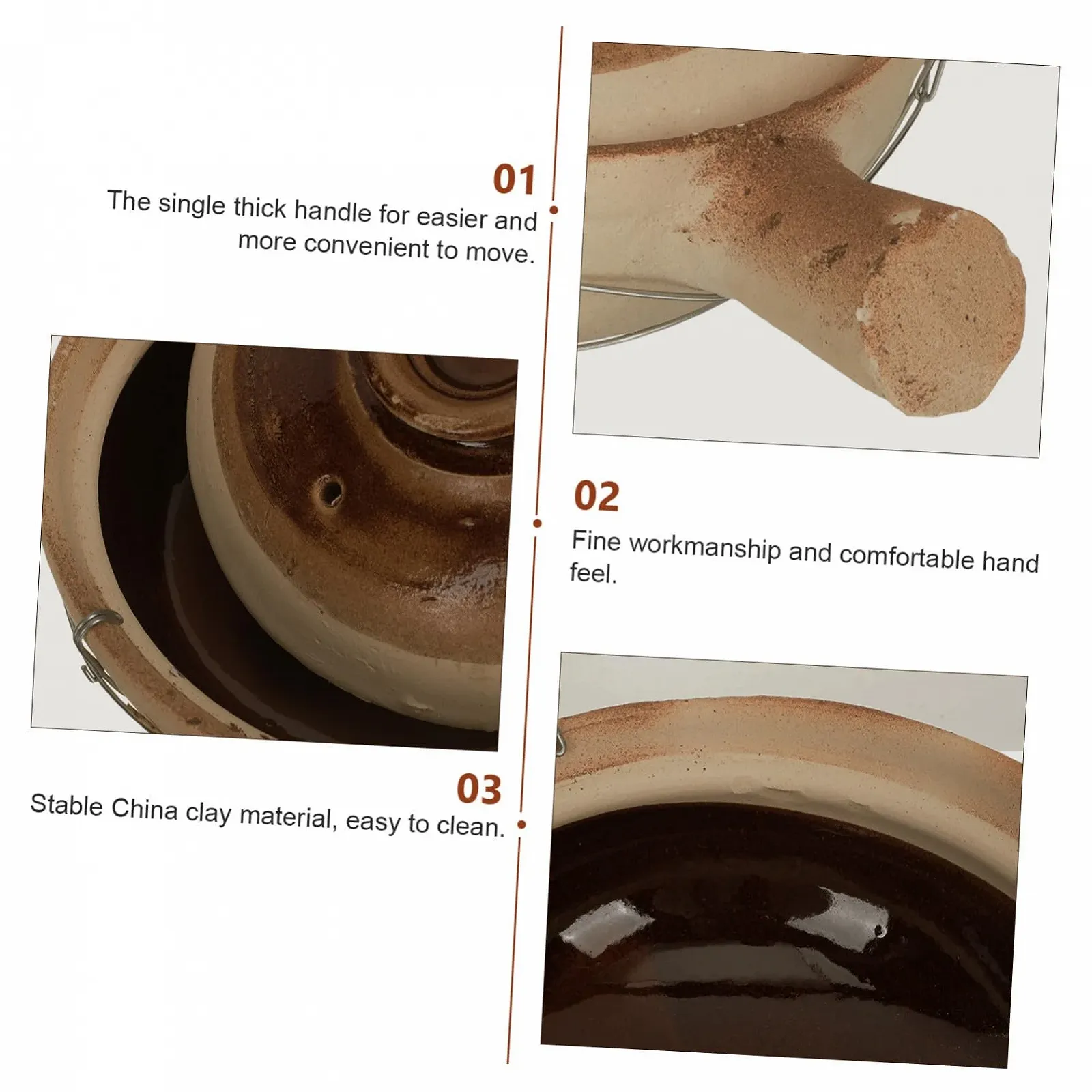 01
The single thick handle for easier and more convenient to move.

02
Fine workmanship and comfortable hand feel.

03
Stable China clay material, easy to clean.