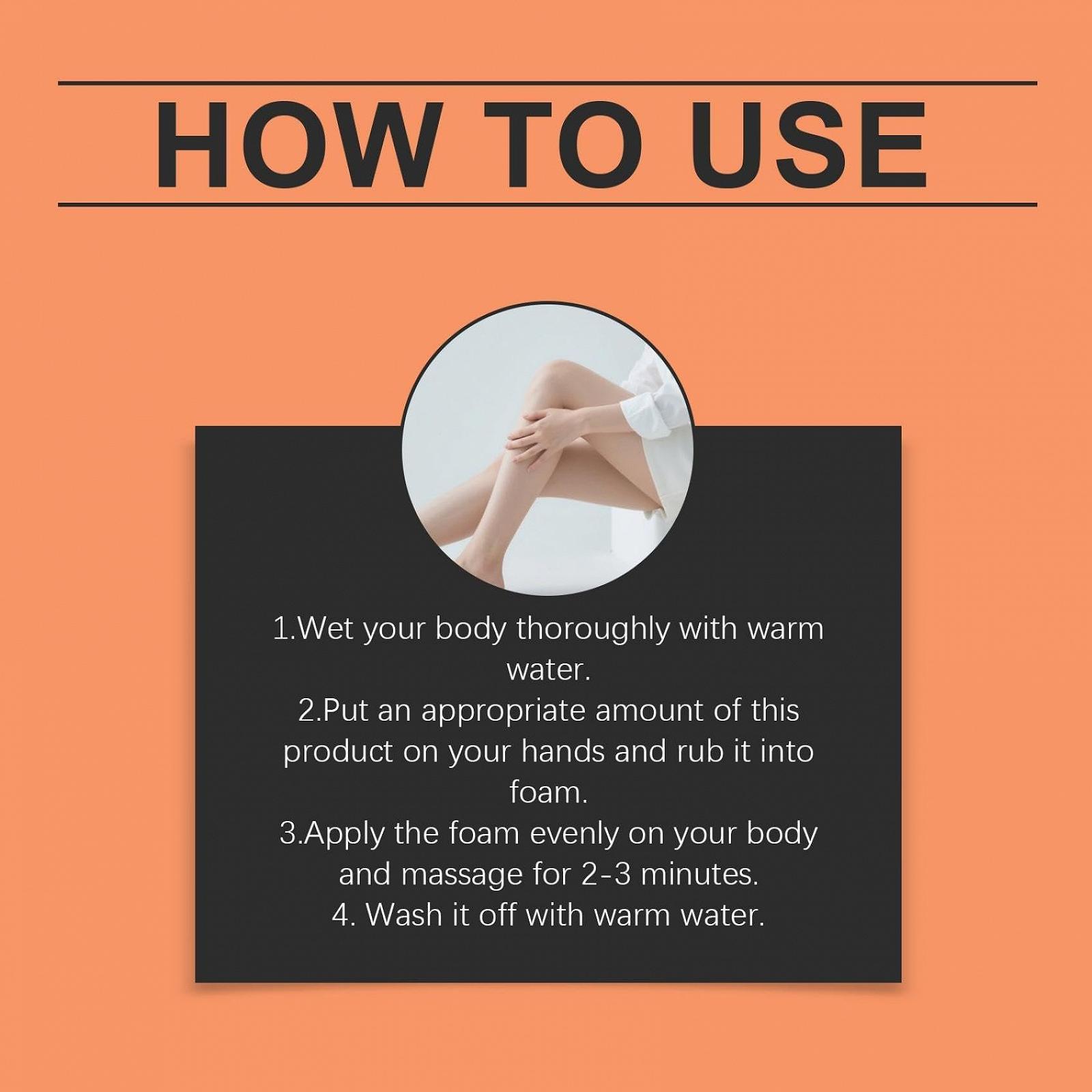 HOW TO USE

1.Wet your body thoroughly with warm water.
2.Put an appropriate amount of this product on your hands and rub it into foam.
3.Apply the foam evenly on your body and massage for 2-3 minutes.
4. Wash it off with warm water.