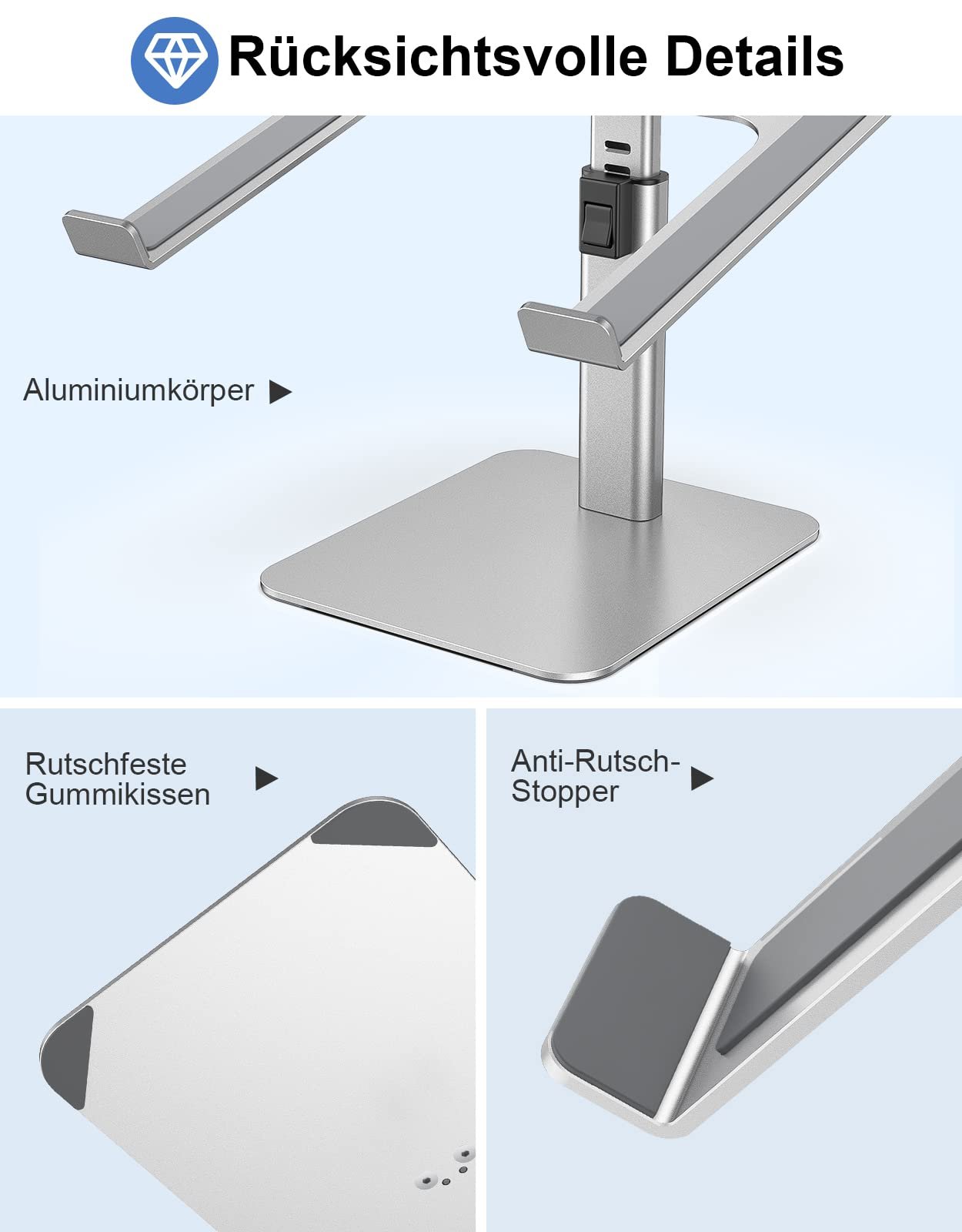 Rücksichtsvolle Details

Aluminiumkörper ▶

Rutschfeste Gummikissen ▶

Anti-Rutsch-Stopper ▶