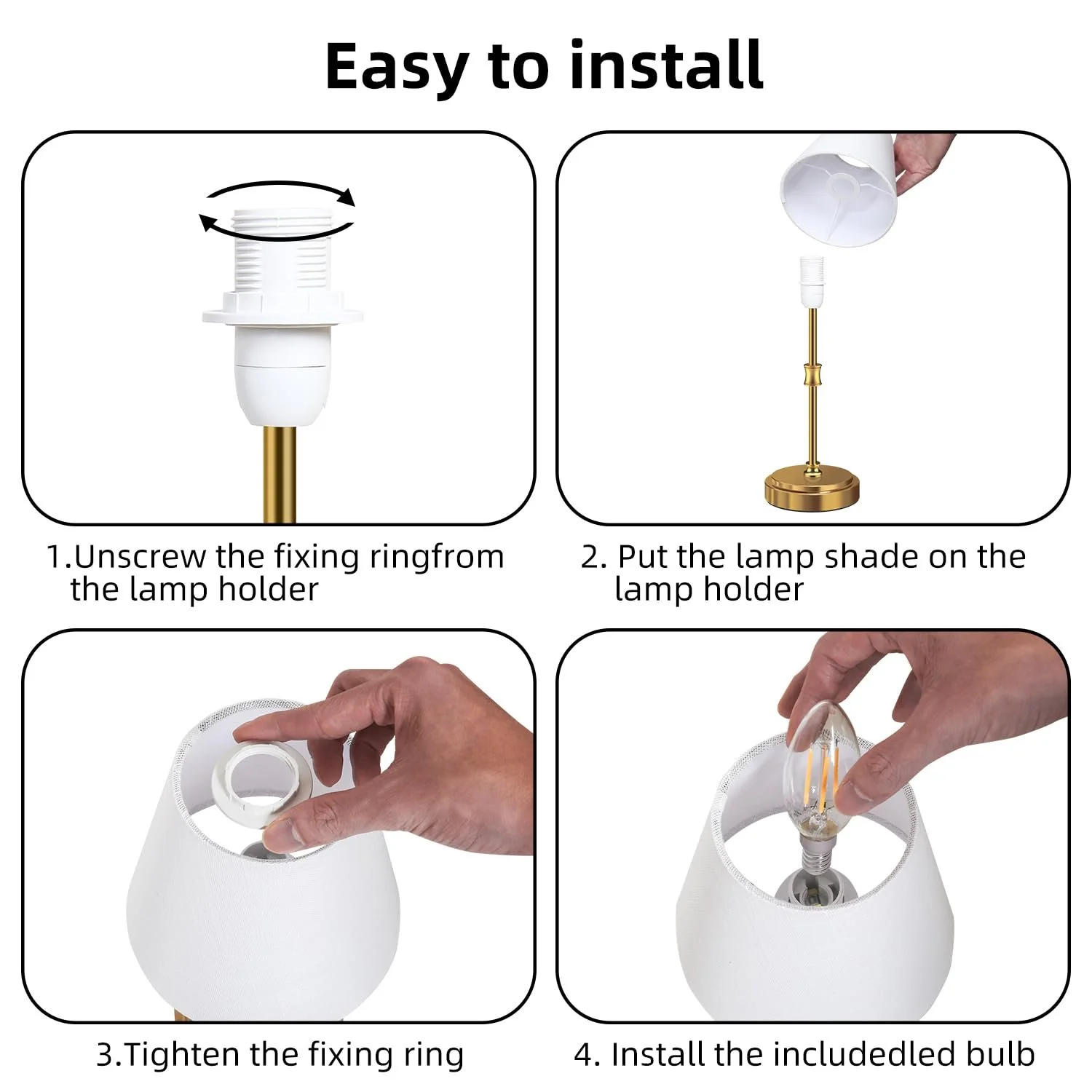 Easy to install

1.Unscrew the fixing ringfrom the lamp holder

2. Put the lamp shade on the lamp holder

3.Tighten the fixing ring

4. Install the includedled bulb