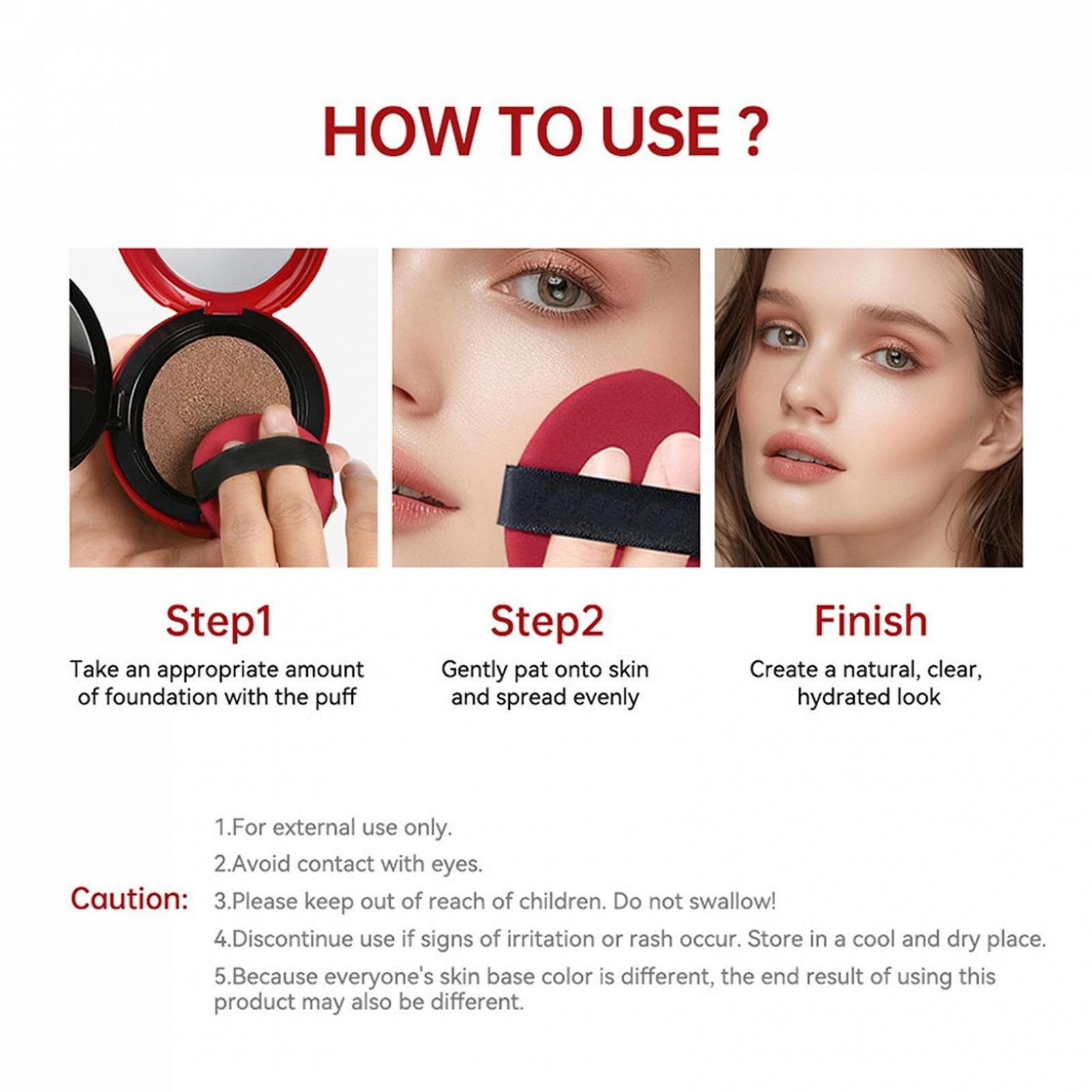 HOW TO USE ?

Step1
Take an appropriate amount of foundation with the puff

Step2
Gently pat onto skin and spread evenly

Finish
Create a natural, clear, hydrated look

Caution:
1.For external use only.
2.Avoid contact with eyes.
3.Please keep out of reach of children. Do not swallow!
4.Discontinue use if signs of irritation or rash occur. Store in a cool and dry place.
5.Because everyone's skin base color is different, the end result of using this product may also be different.