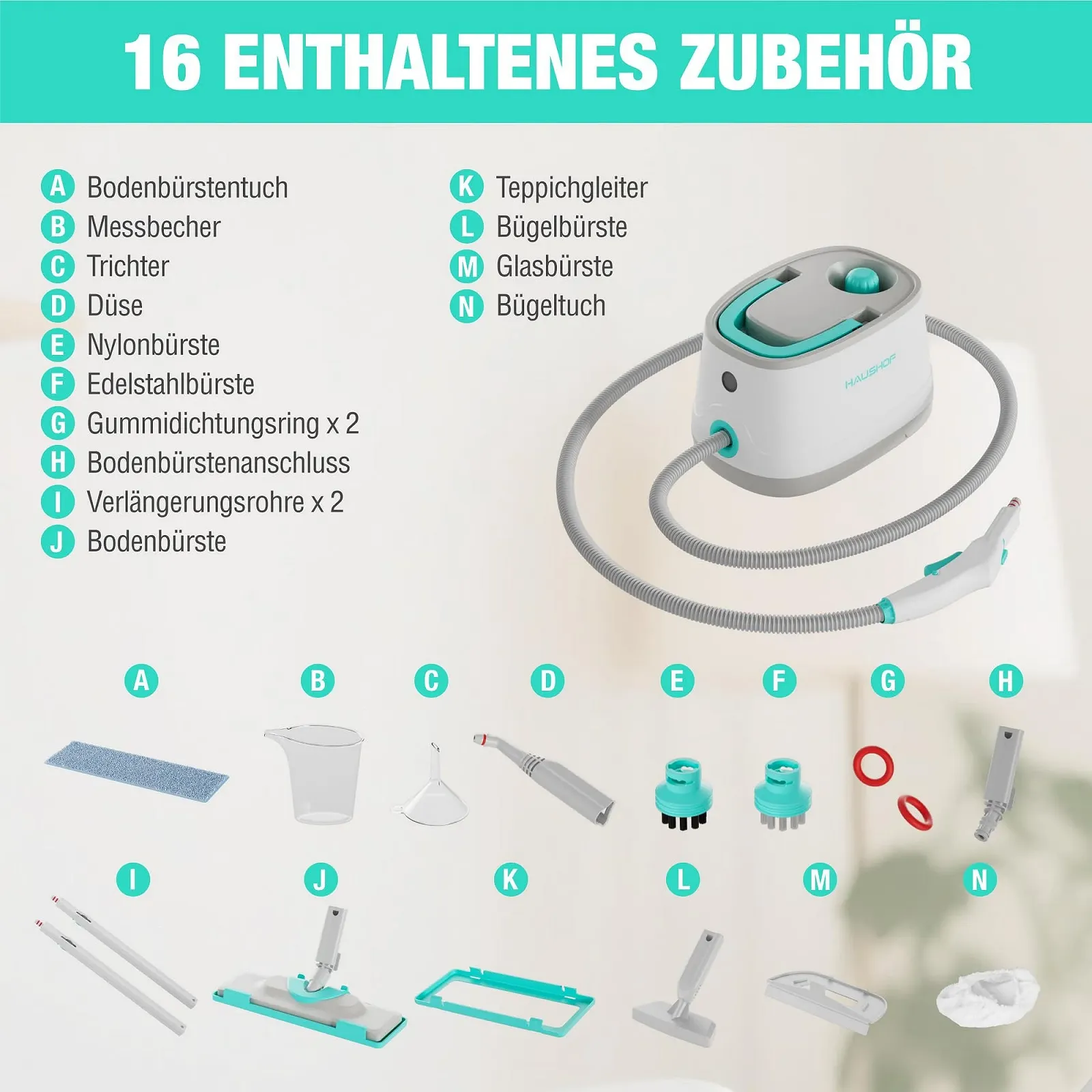 16 ENTHALTENES ZUBEHÖR

A Bodenbürstentuch
B Messbecher
C Trichter
D Düse
E Nylonbürste
F Edelstahlbürste
G Gummidichtungsring x 2
H Bodenbürstenanschluss
I Verlängerungsrohre x 2
J Bodenbürste

K Teppichgleiter
L Bügelbürste
M Glasbürste
N Bügeltuch

HAUSHOF

A B C D E F G H

I J K L M N