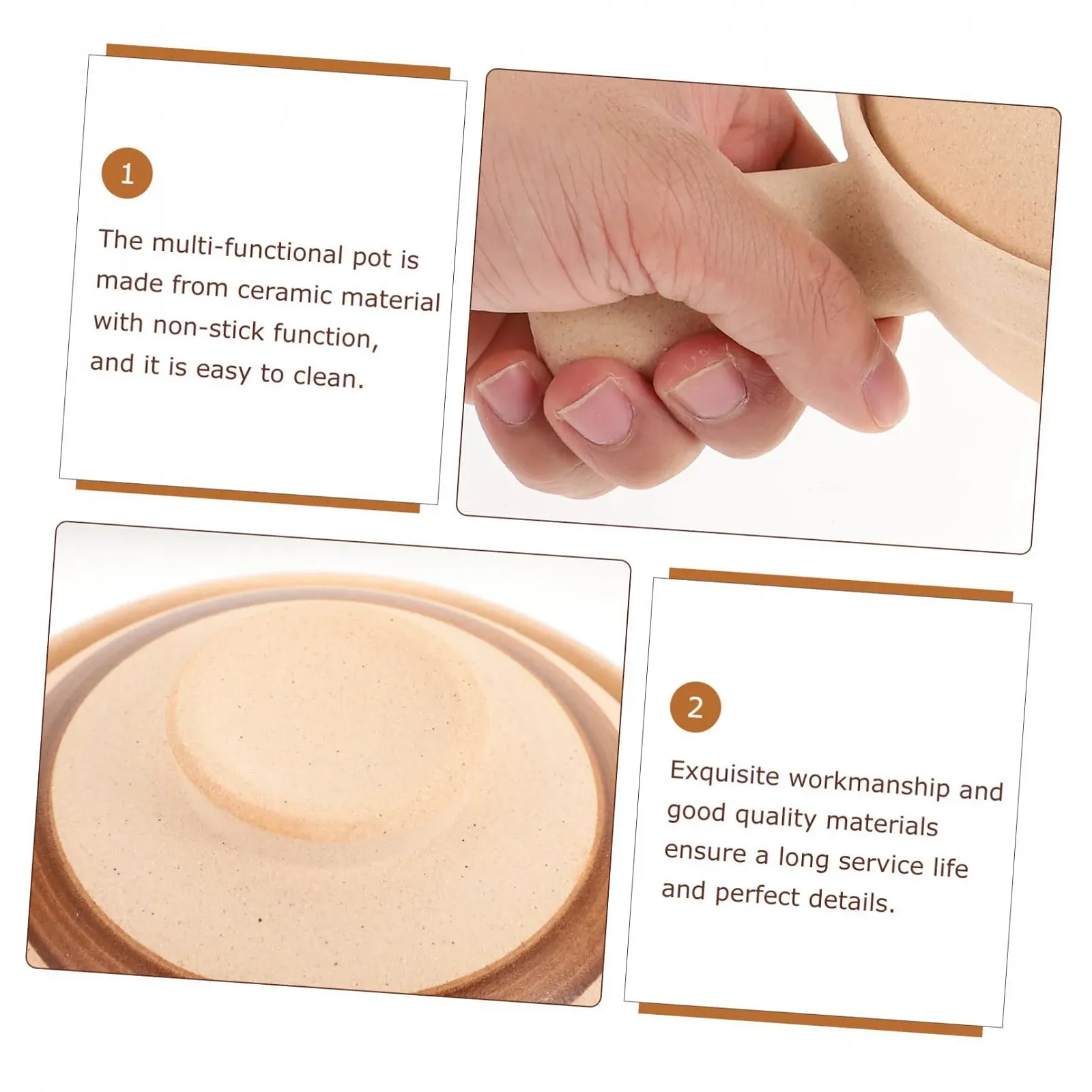 1

The multi-functional pot is made from ceramic material with non-stick function, and it is easy to clean.

2

Exquisite workmanship and good quality materials ensure a long service life and perfect details.