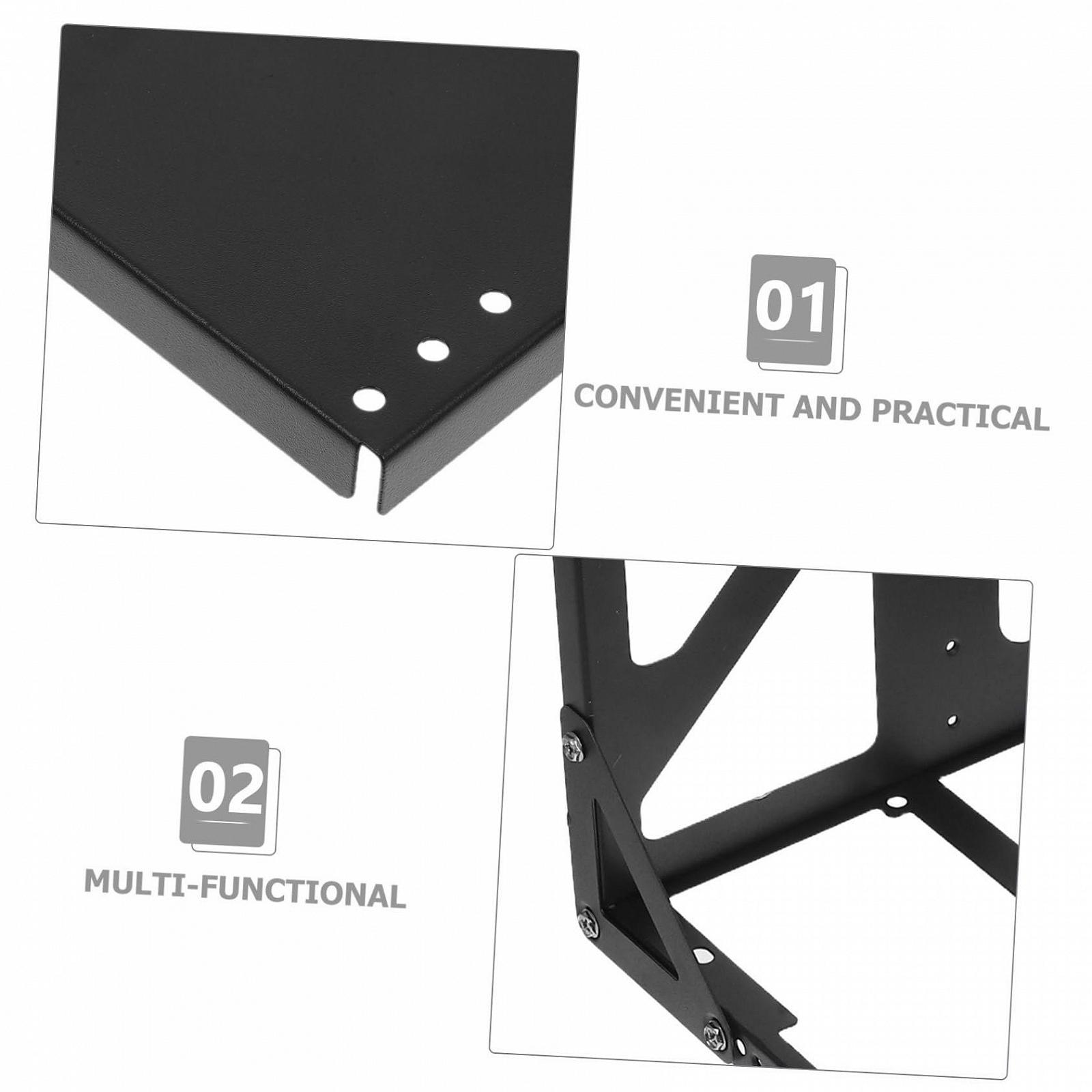 01

CONVENIENT AND PRACTICAL

02

MULTI-FUNCTIONAL