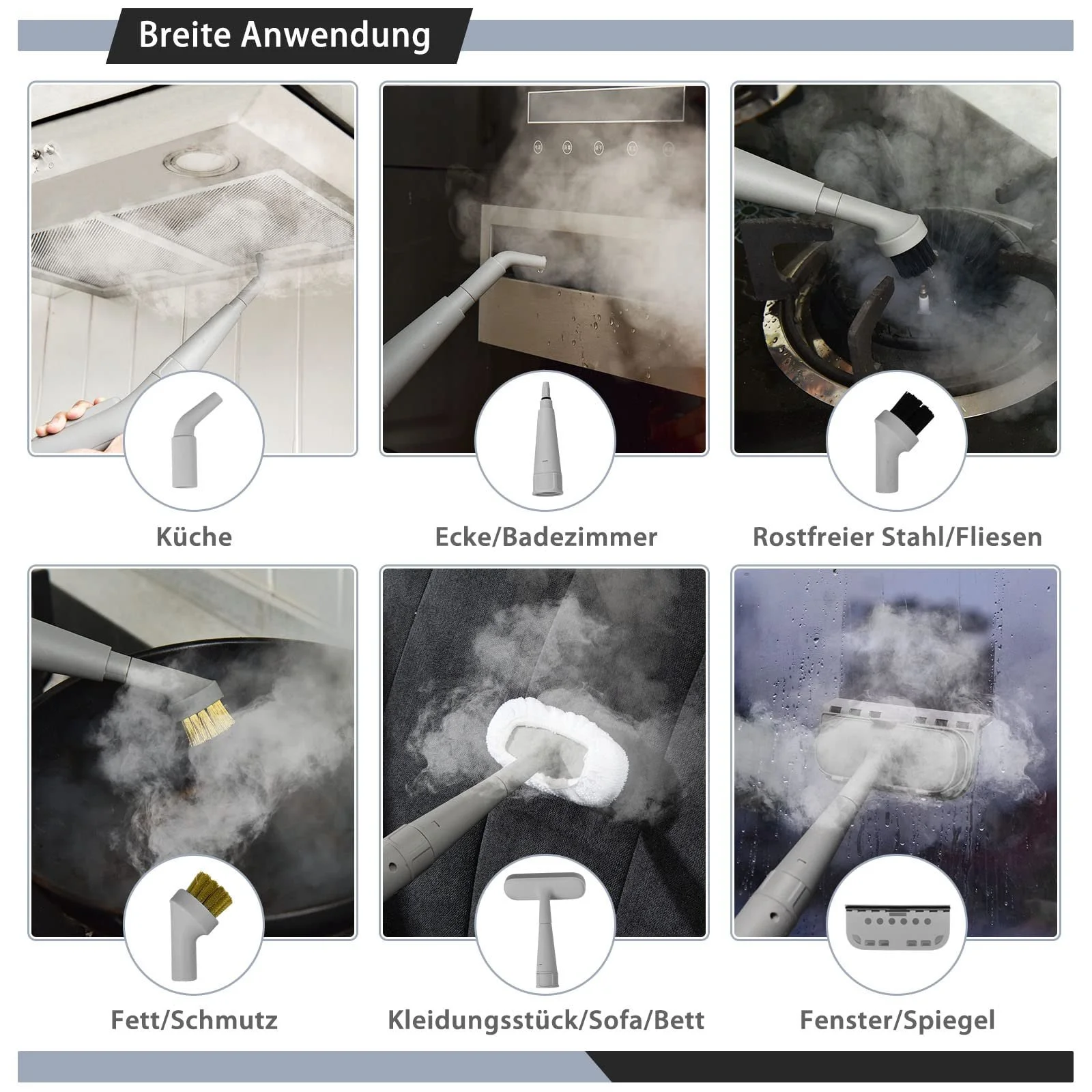 Breite Anwendung

Küche

Ecke/Badezimmer

Rostfreier Stahl/Fliesen

Fett/Schmutz

Kleidungsstück/Sofa/Bett

Fenster/Spiegel