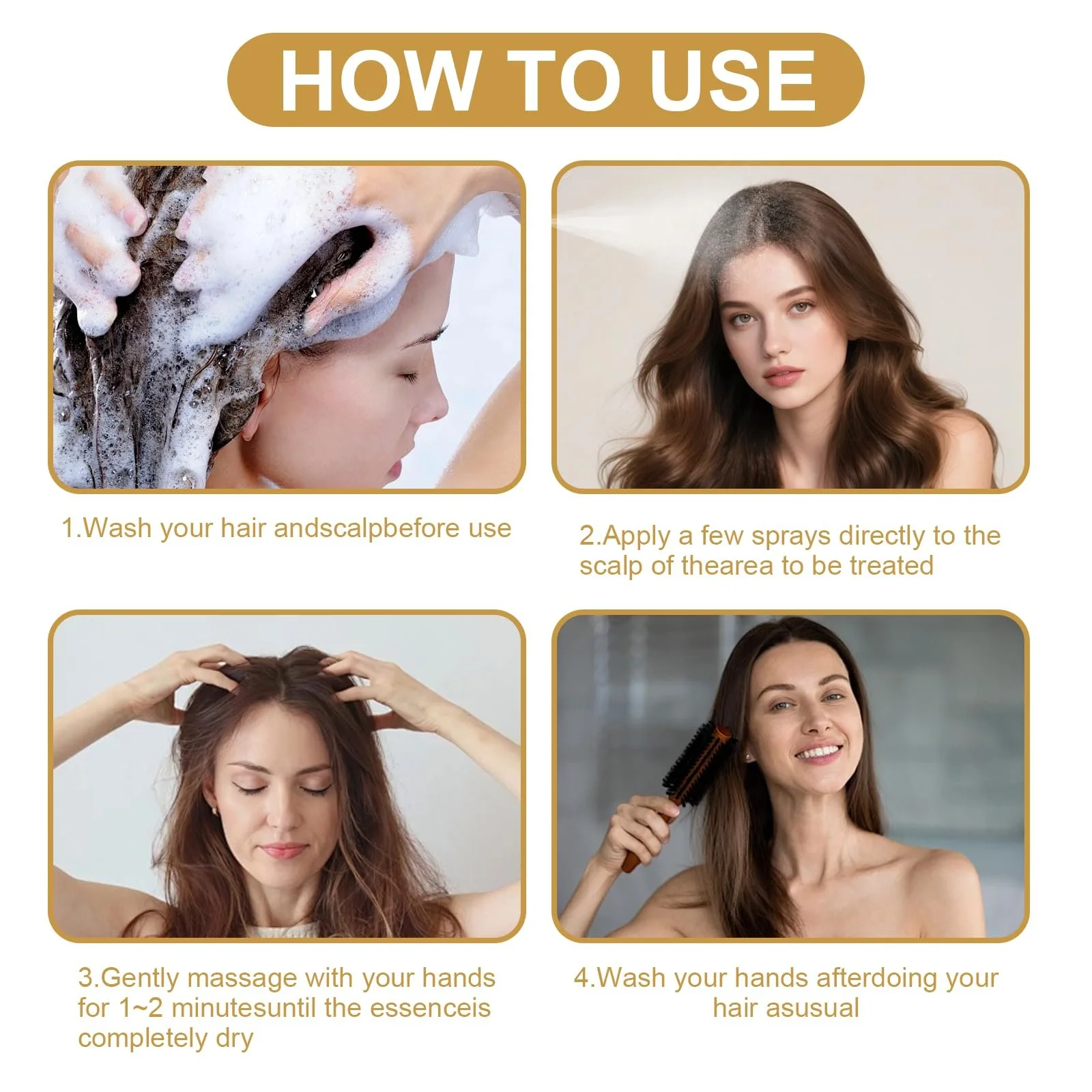 HOW TO USE

1.Wash your hair andscalpbefore use

2.Apply a few sprays directly to the scalp of thearea to be treated

3.Gently massage with your hands for 1~2 minutesuntil the essenceis completely dry

4.Wash your hands afterdoing your hair asusual