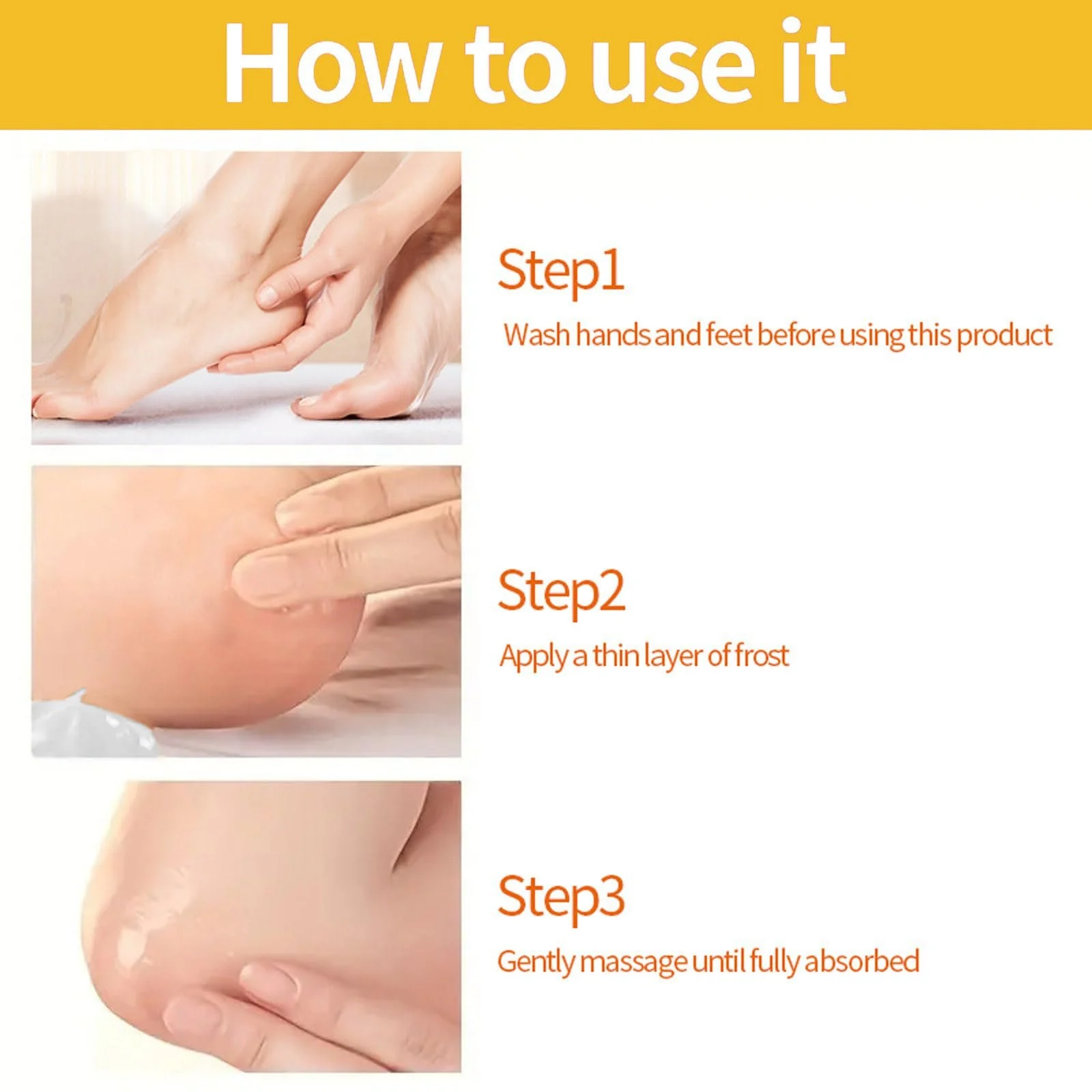 How to use it

Step1

Wash hands and feet before using this product

Step2

Apply a thin layer of frost

Step3

Gently massage until fully absorbed