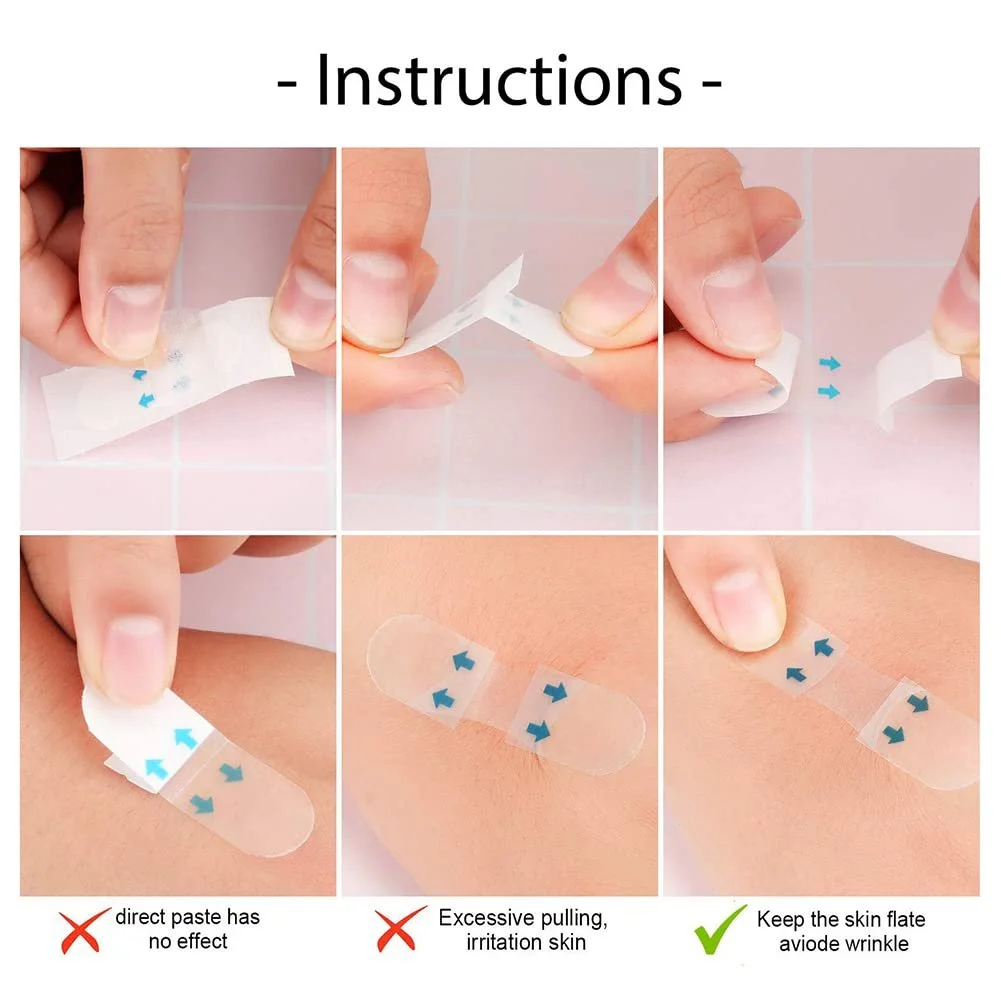 - Instructions -

direct paste has no effect

Excessive pulling, irritation skin

Keep the skin flate aviode wrinkle