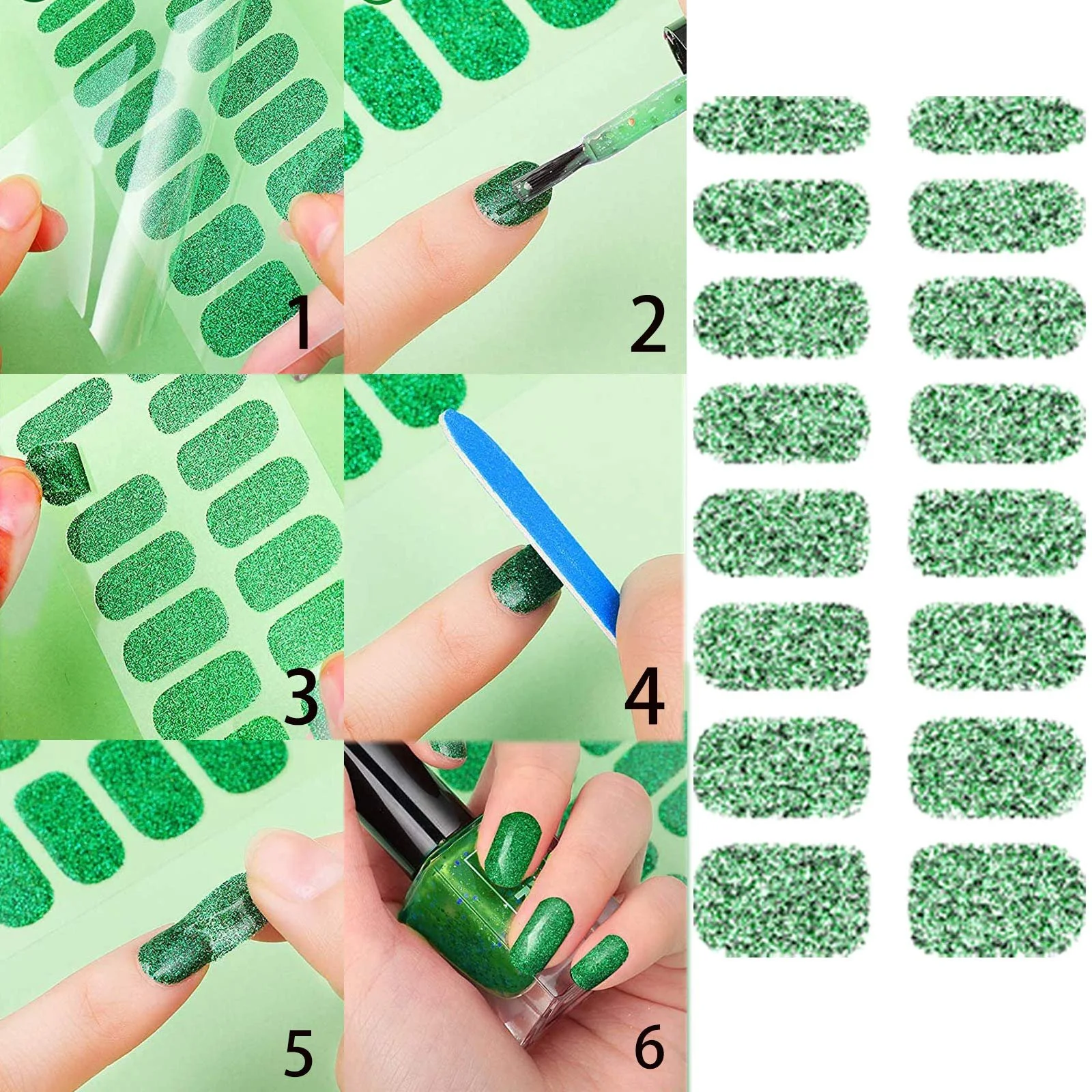 1

2

3

4

5

6