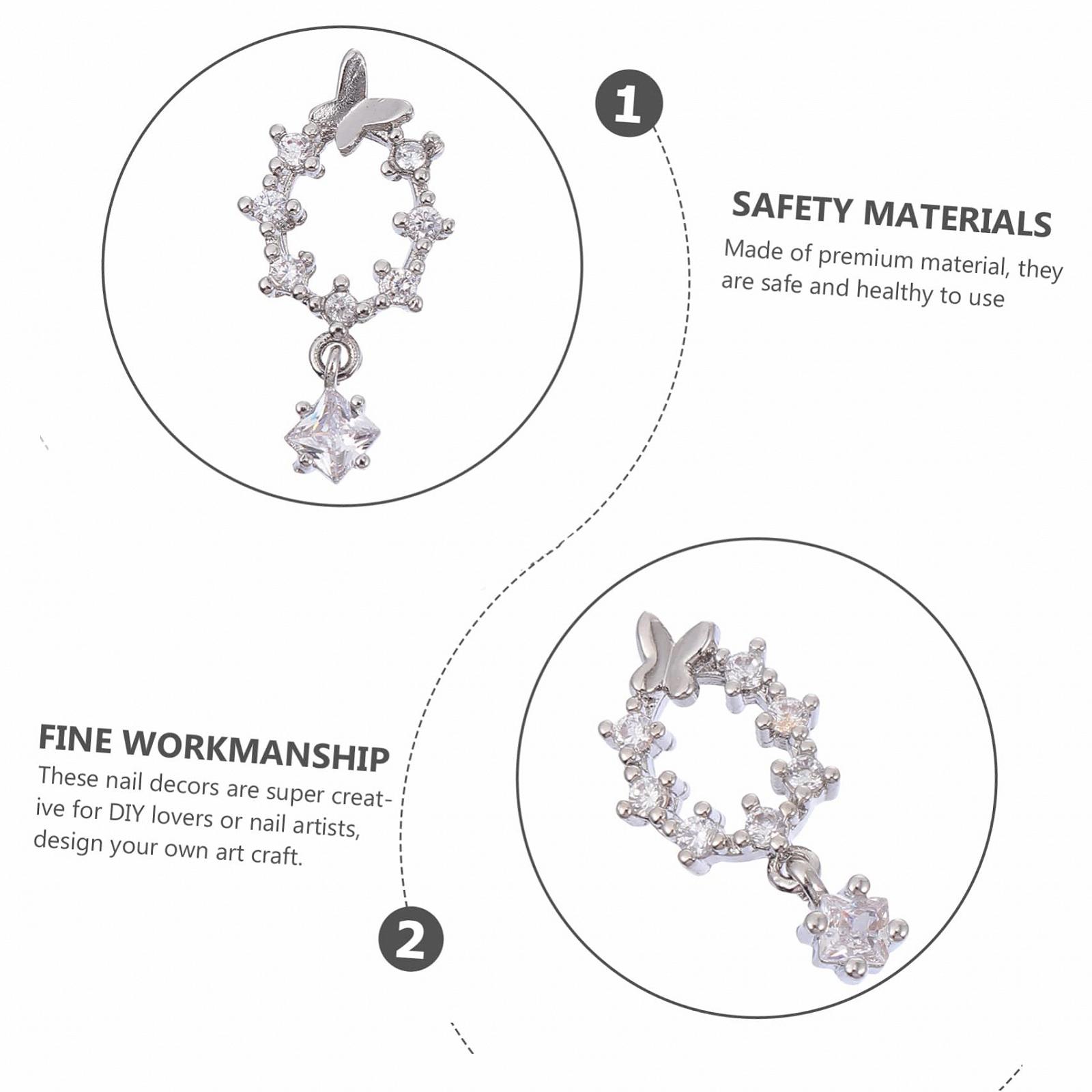 1

SAFETY MATERIALS

Made of premium material, they are safe and healthy to use

FINE WORKMANSHIP

These nail decors are super creative for DIY lovers or nail artists, design your own art craft.

2