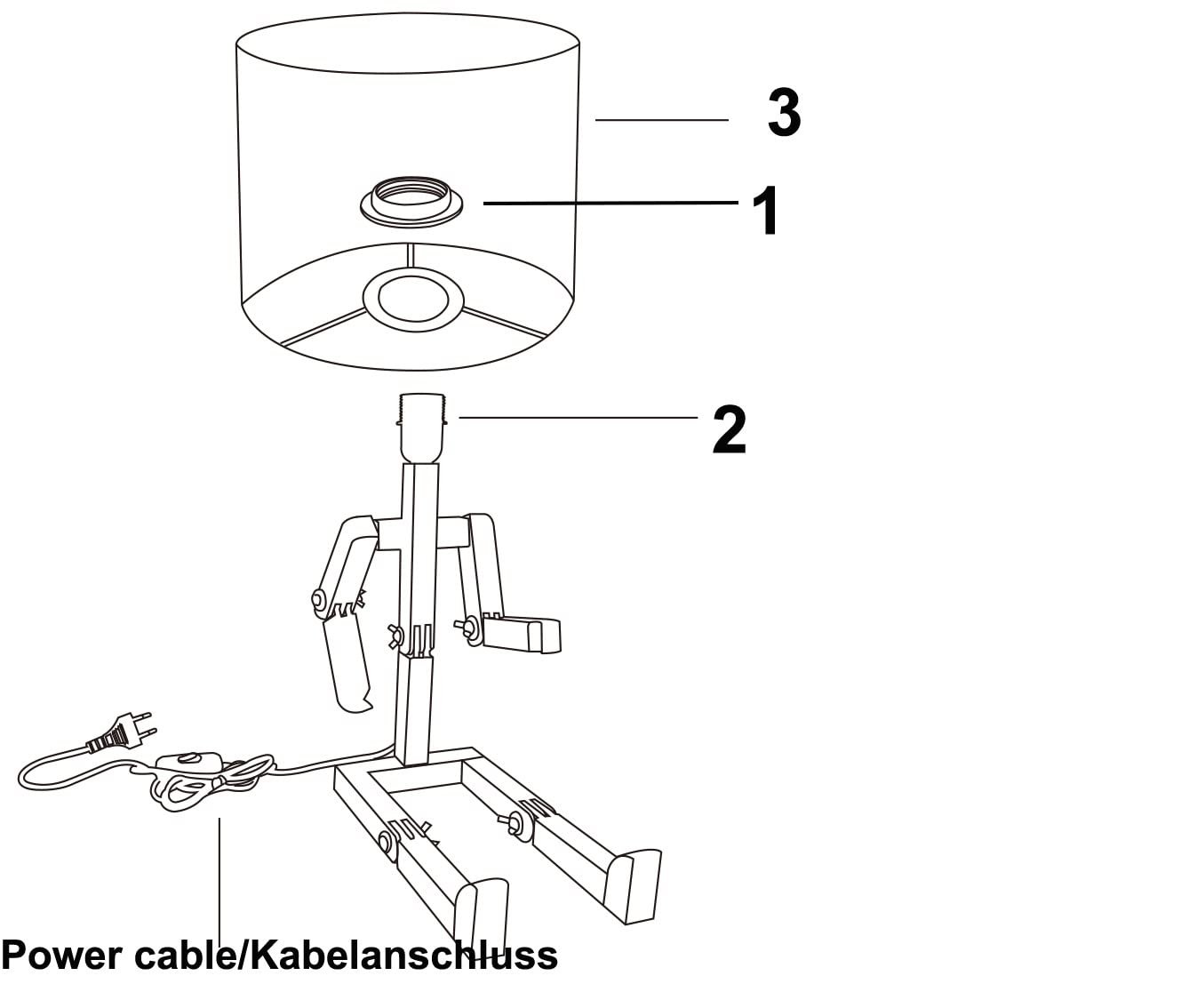 3

1

2

Power cable/Kabelanschluss