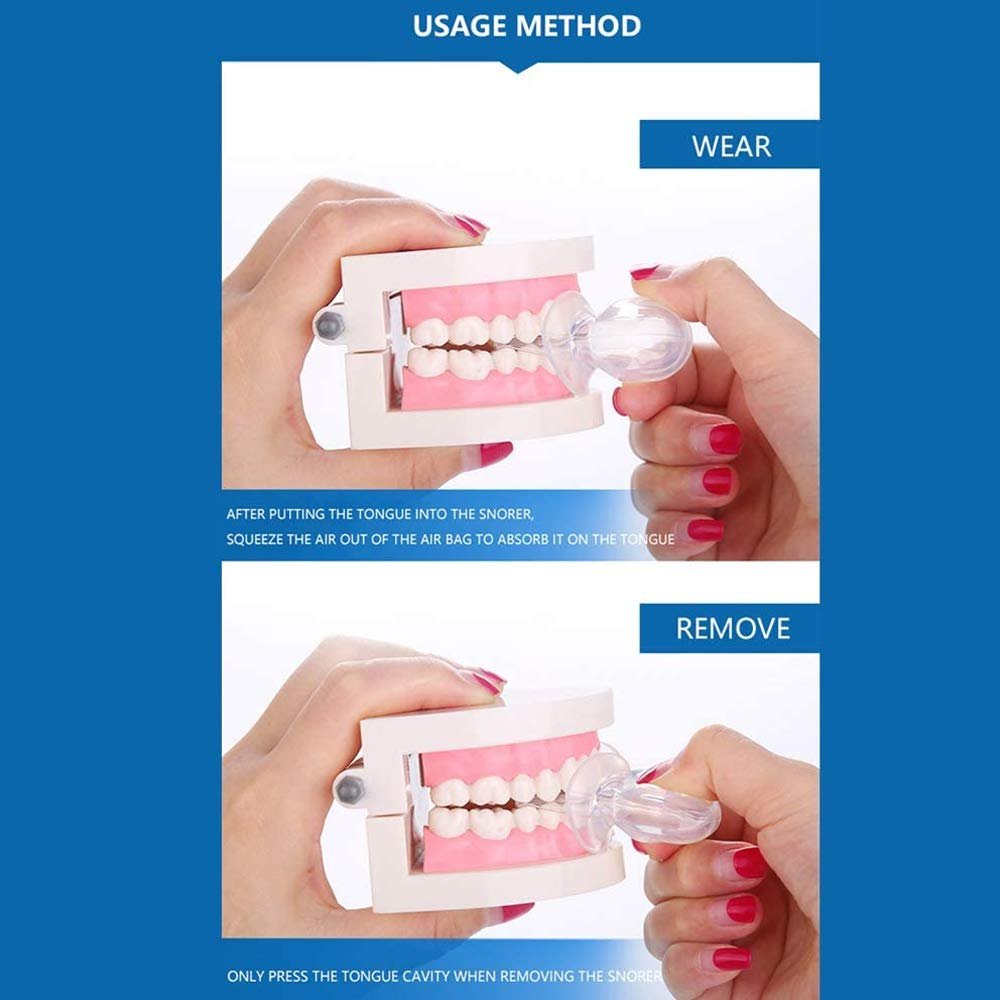 USAGE METHOD

WEAR

AFTER PUTTING THE TONGUE INTO THE SNORER,
SQUEEZE THE AIR OUT OF THE AIR BAG TO ABSORB IT ON THE TONGUE

REMOVE

ONLY PRESS THE TONGUE CAVITY WHEN REMOVING THE SNORER