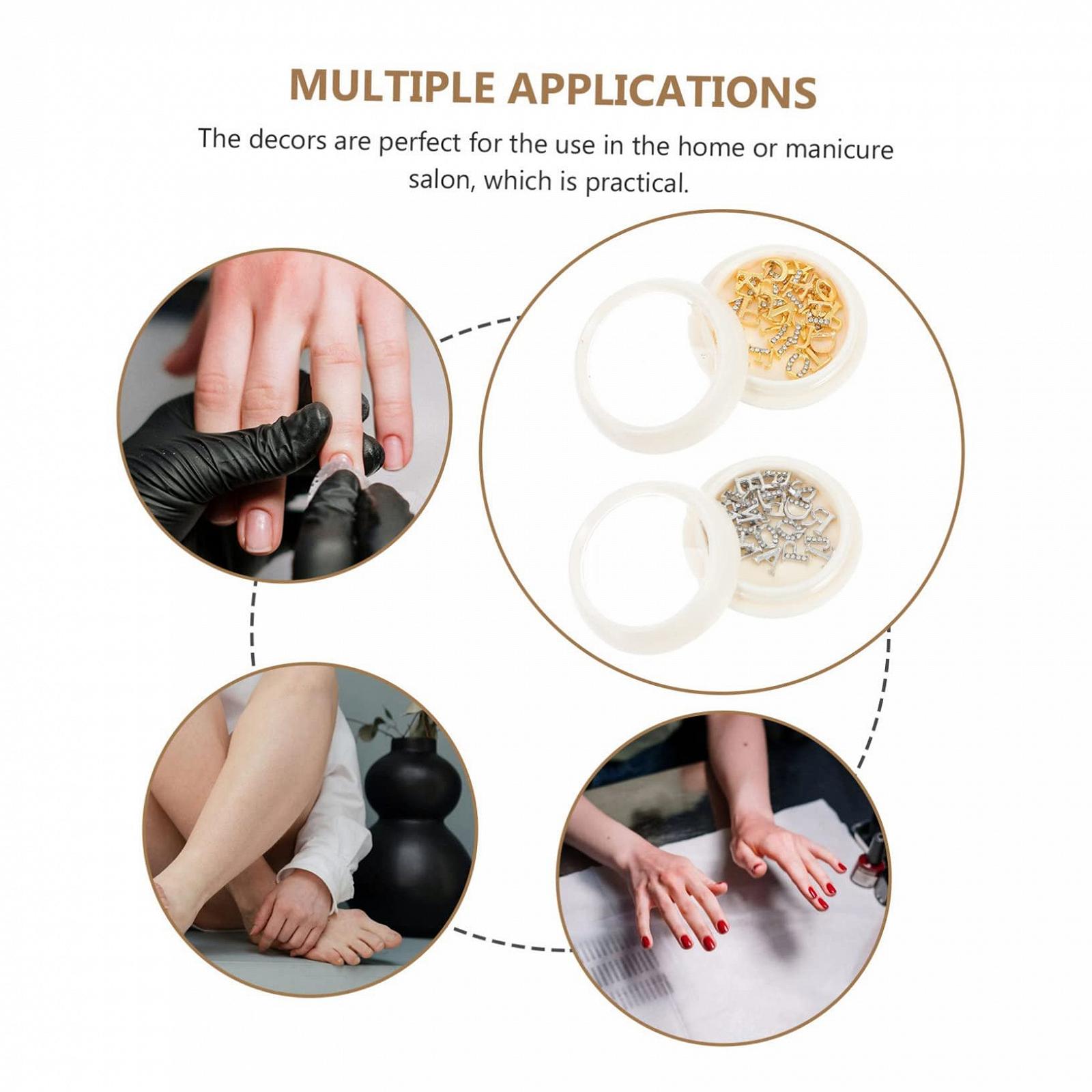 MULTIPLE APPLICATIONS

The decors are perfect for the use in the home or manicure salon, which is practical.