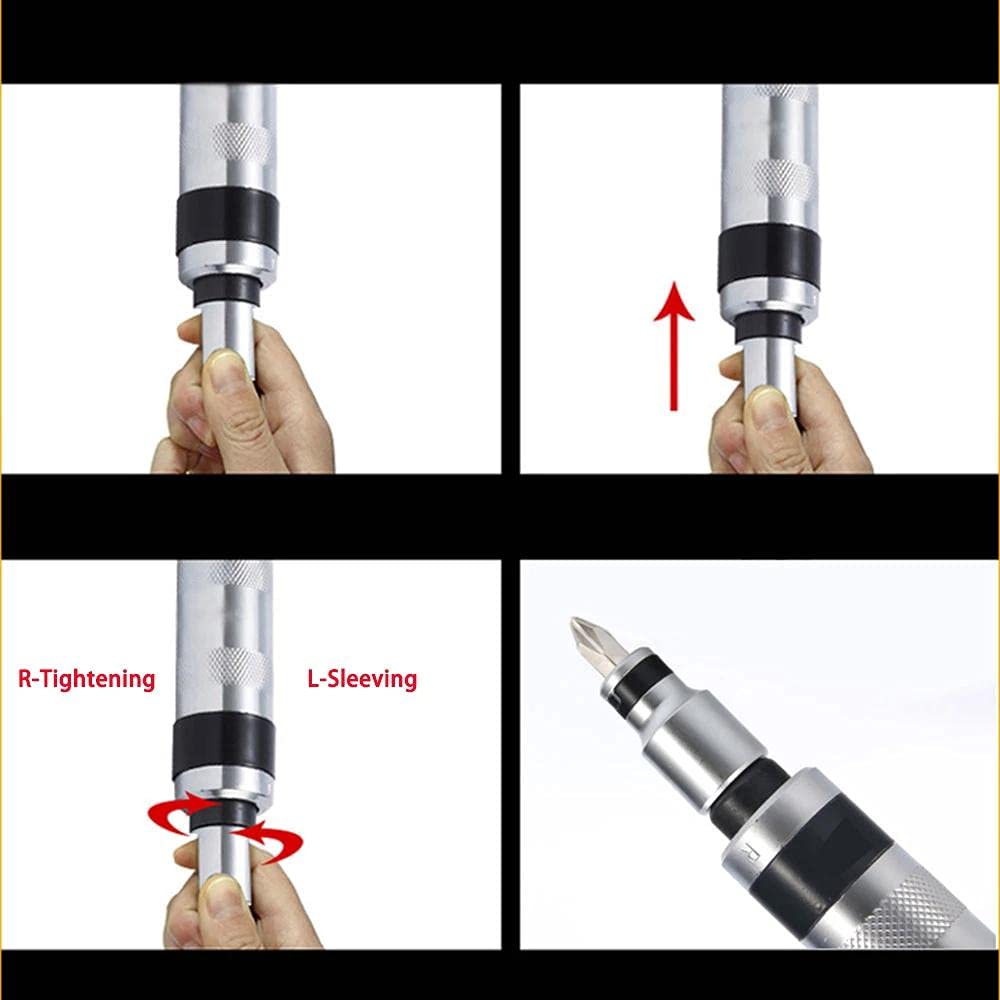 R-Tightening
L-Sleeving
R