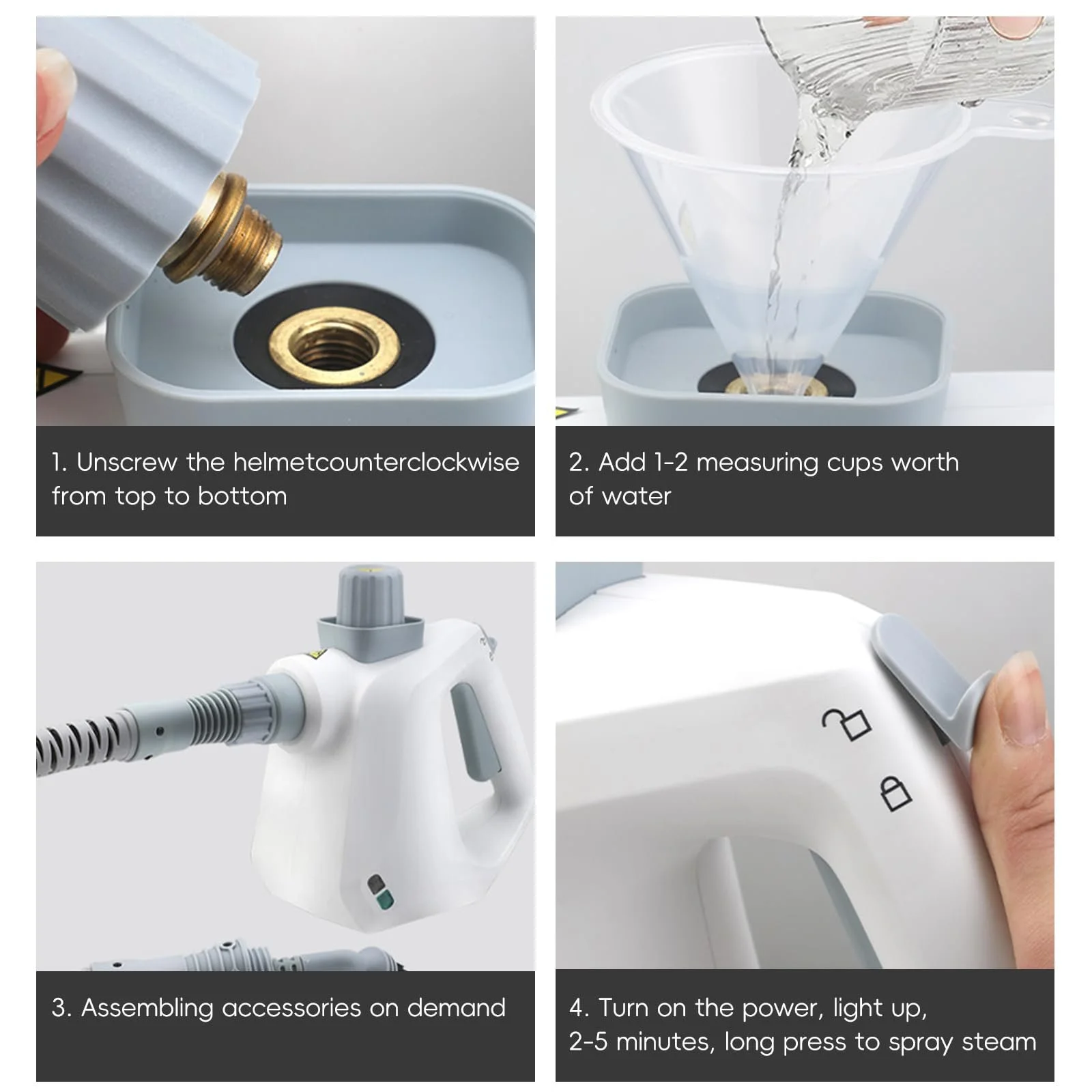 1. Unscrew the helmetcounterclockwise from top to bottom

2. Add 1-2 measuring cups worth of water

3. Assembling accessories on demand

4. Turn on the power, light up, 2-5 minutes, long press to spray steam