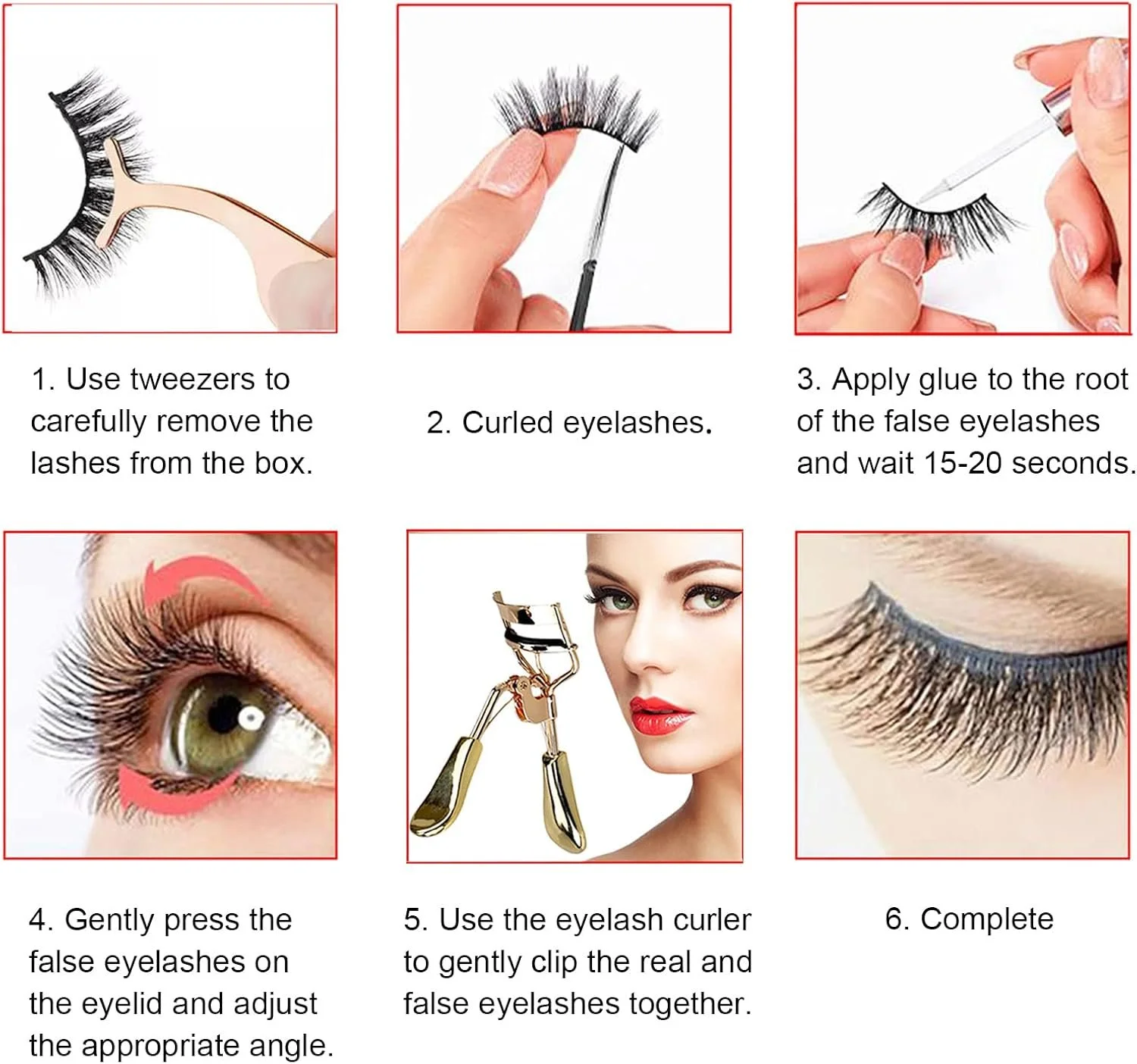 1. Use tweezers to carefully remove the lashes from the box.

2. Curled eyelashes.

3. Apply glue to the root of the false eyelashes and wait 15-20 seconds.

4. Gently press the false eyelashes on the eyelid and adjust the appropriate angle.

5. Use the eyelash curler to gently clip the real and false eyelashes together.

6. Complete