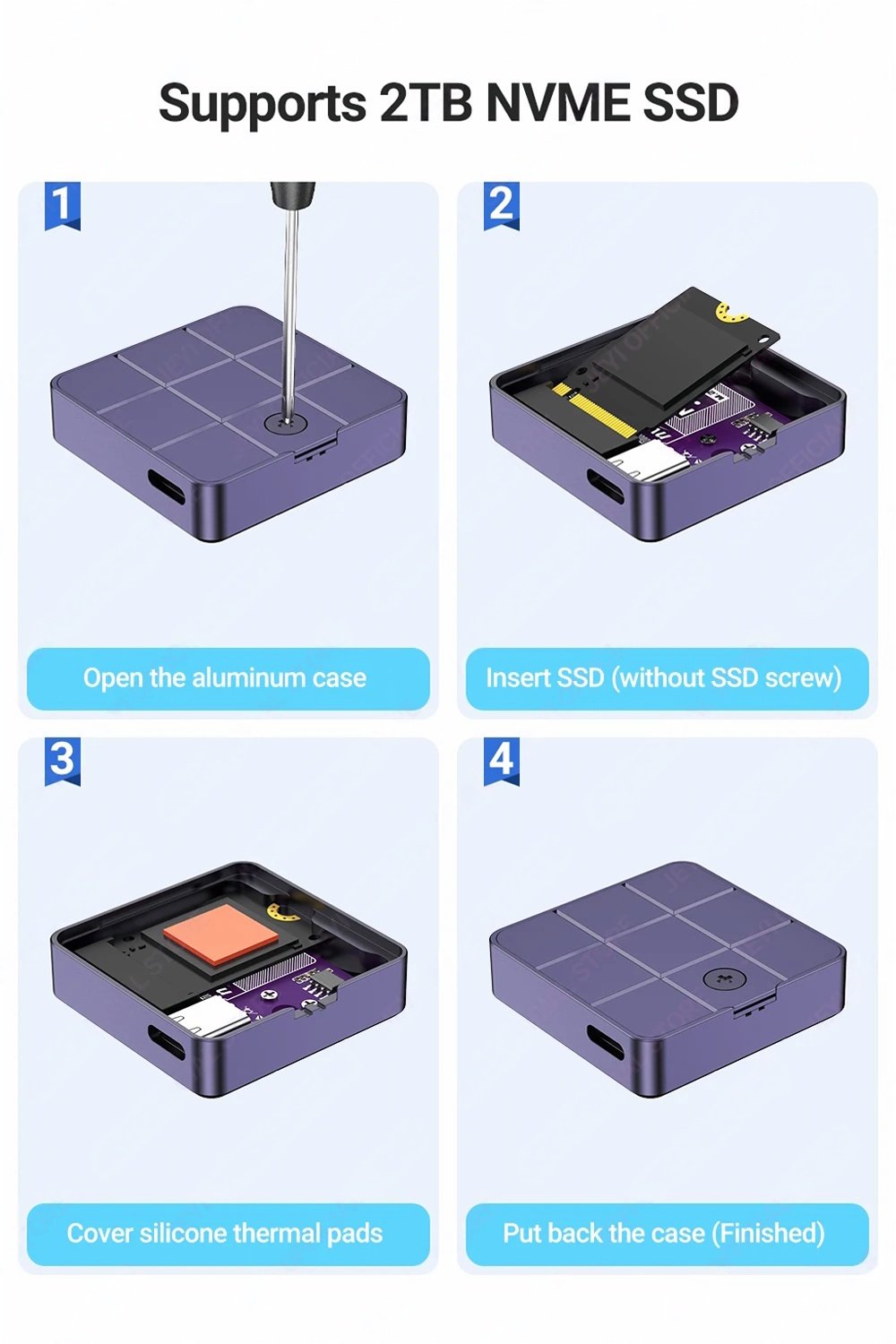 Supports 2TB NVME SSD

1

Open the aluminum case

2

Insert SSD (without SSD screw)

3

Cover silicone thermal pads

4

Put back the case (Finished)