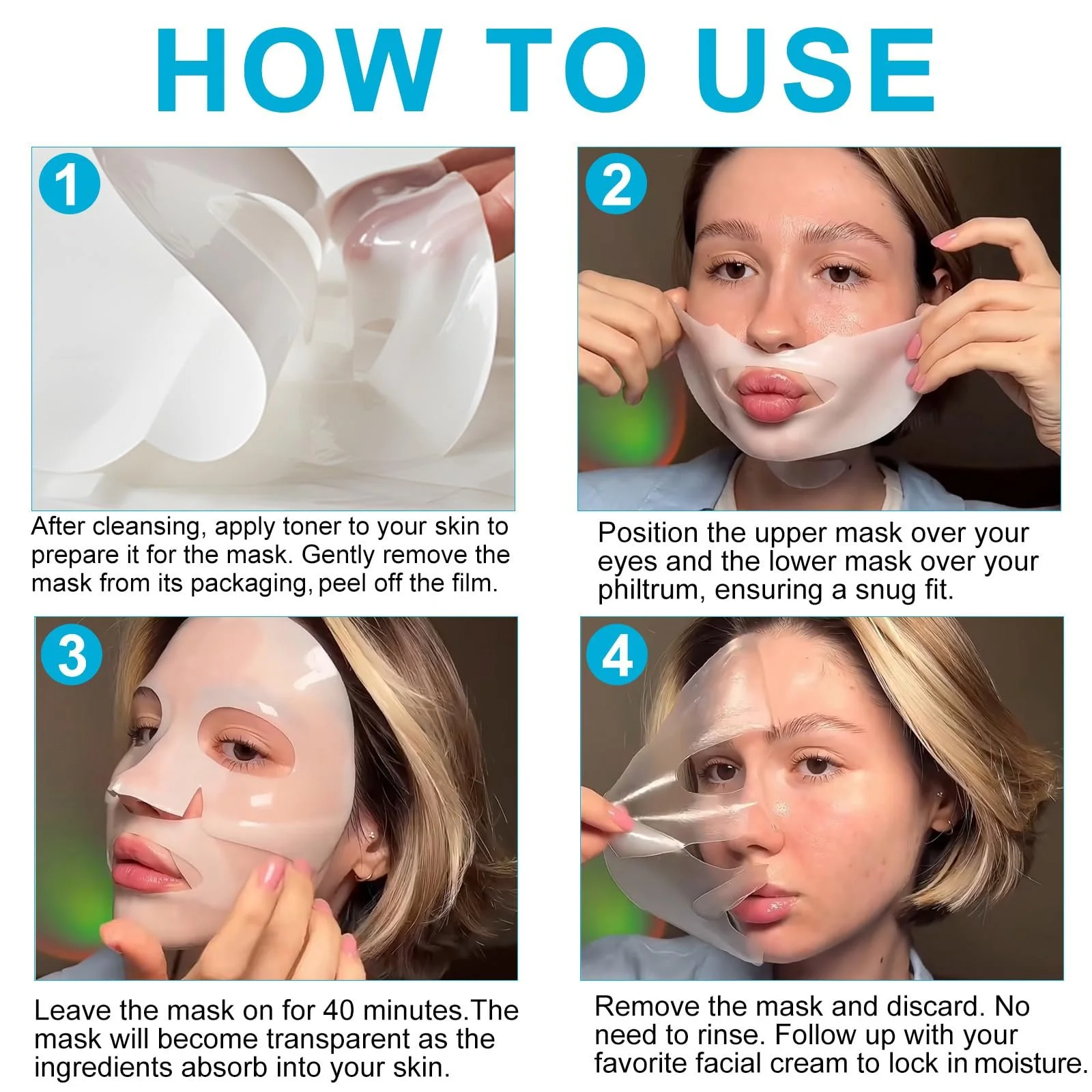 HOW TO USE

1

After cleansing, apply toner to your skin to prepare it for the mask. Gently remove the mask from its packaging, peel off the film.

2

Position the upper mask over your eyes and the lower mask over your philtrum, ensuring a snug fit.

3

Leave the mask on for 40 minutes.The mask will become transparent as the ingredients absorb into your skin.

4

Remove the mask and discard. No need to rinse. Follow up with your favorite facial cream to lock in moisture.