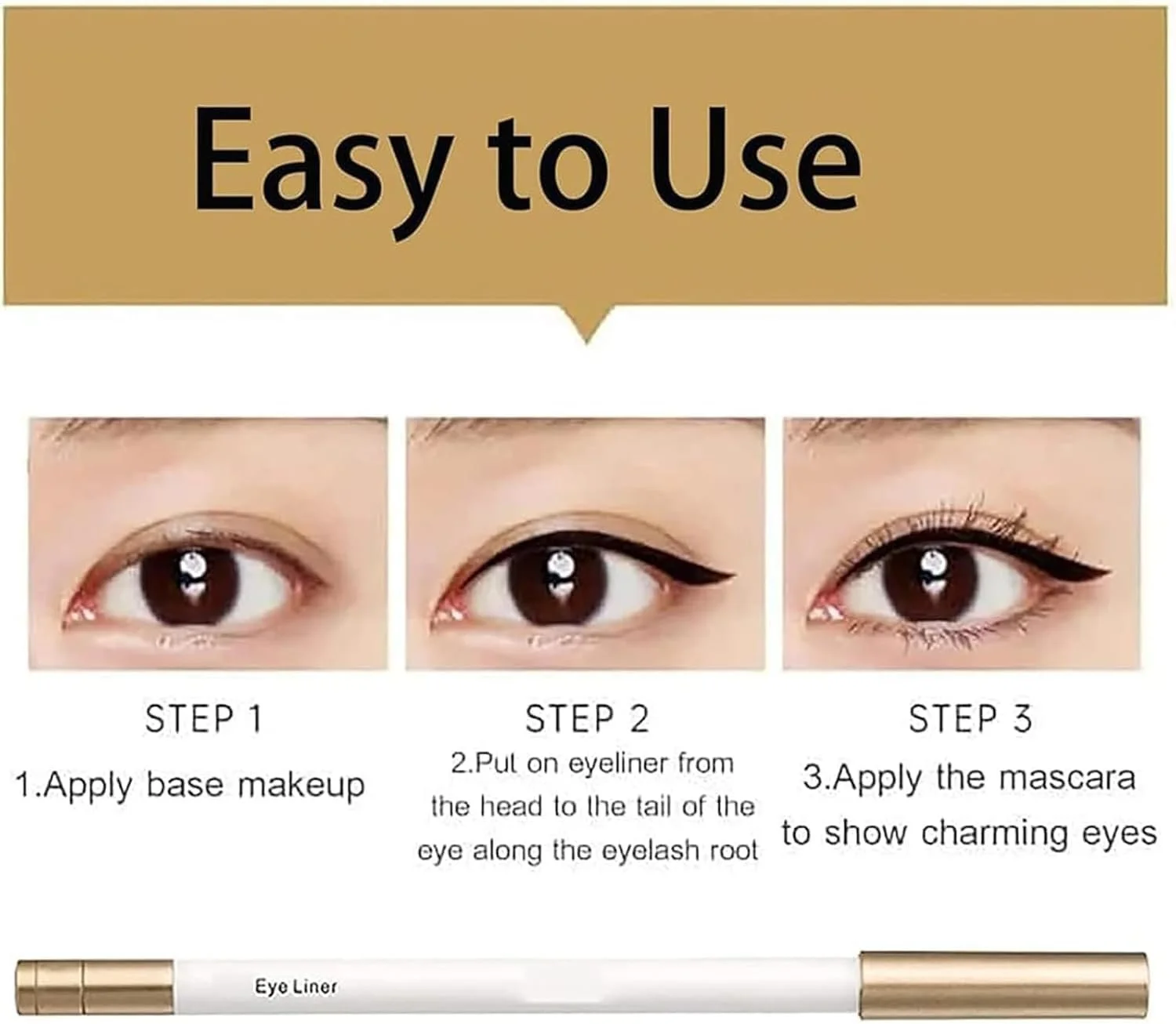 Easy to Use

STEP 1
1.Apply base makeup

STEP 2
2.Put on eyeliner from the head to the tail of the eye along the eyelash root

STEP 3
3.Apply the mascara to show charming eyes

Eye Liner