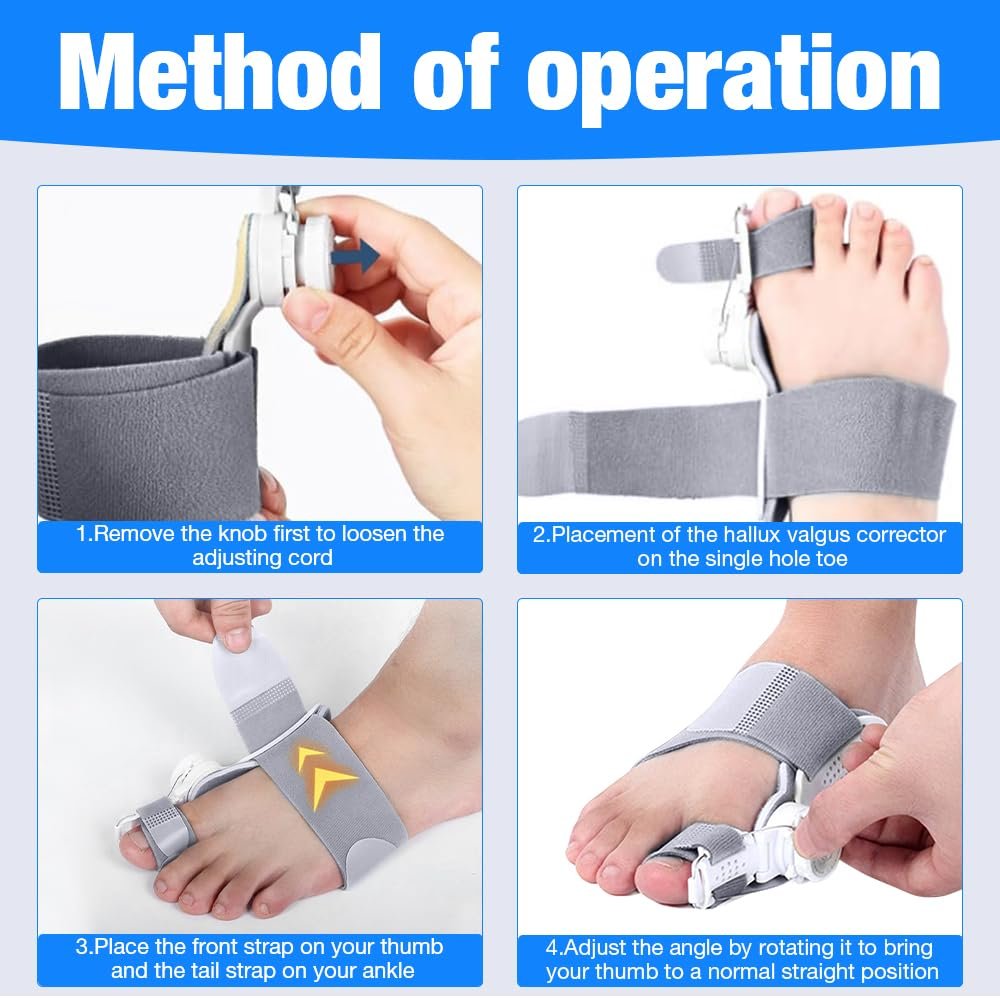 Method of operation

1.Remove the knob first to loosen the adjusting cord

2.Placement of the hallux valgus corrector on the single hole toe

3.Place the front strap on your thumb and the tail strap on your ankle

4.Adjust the angle by rotating it to bring your thumb to a normal straight position