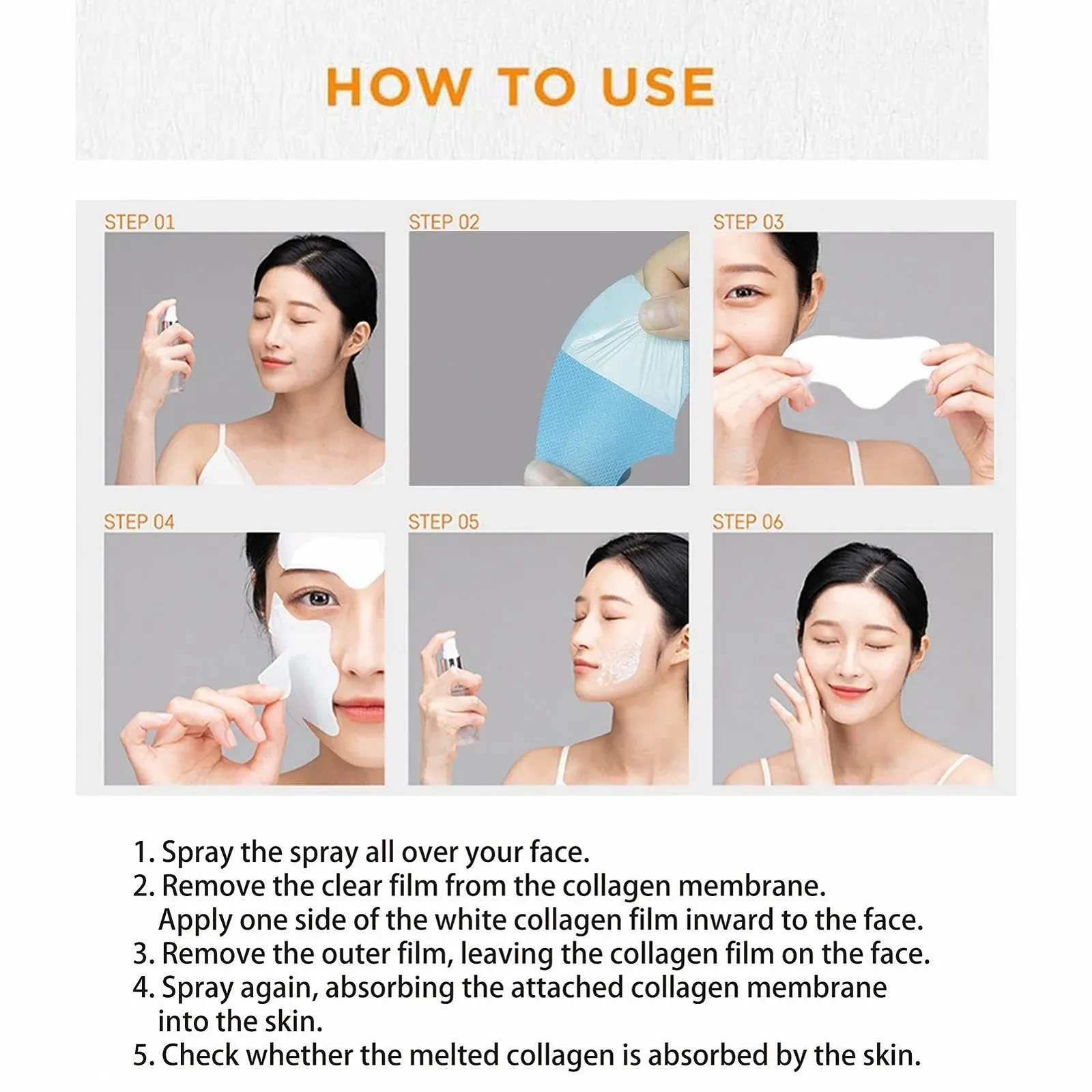 HOW TO USE

STEP 01

STEP 02

STEP 03

STEP 04

STEP 05

STEP 06

1. Spray the spray all over your face.
2. Remove the clear film from the collagen membrane. Apply one side of the white collagen film inward to the face.
3. Remove the outer film, leaving the collagen film on the face.
4. Spray again, absorbing the attached collagen membrane into the skin.
5. Check whether the melted collagen is absorbed by the skin.