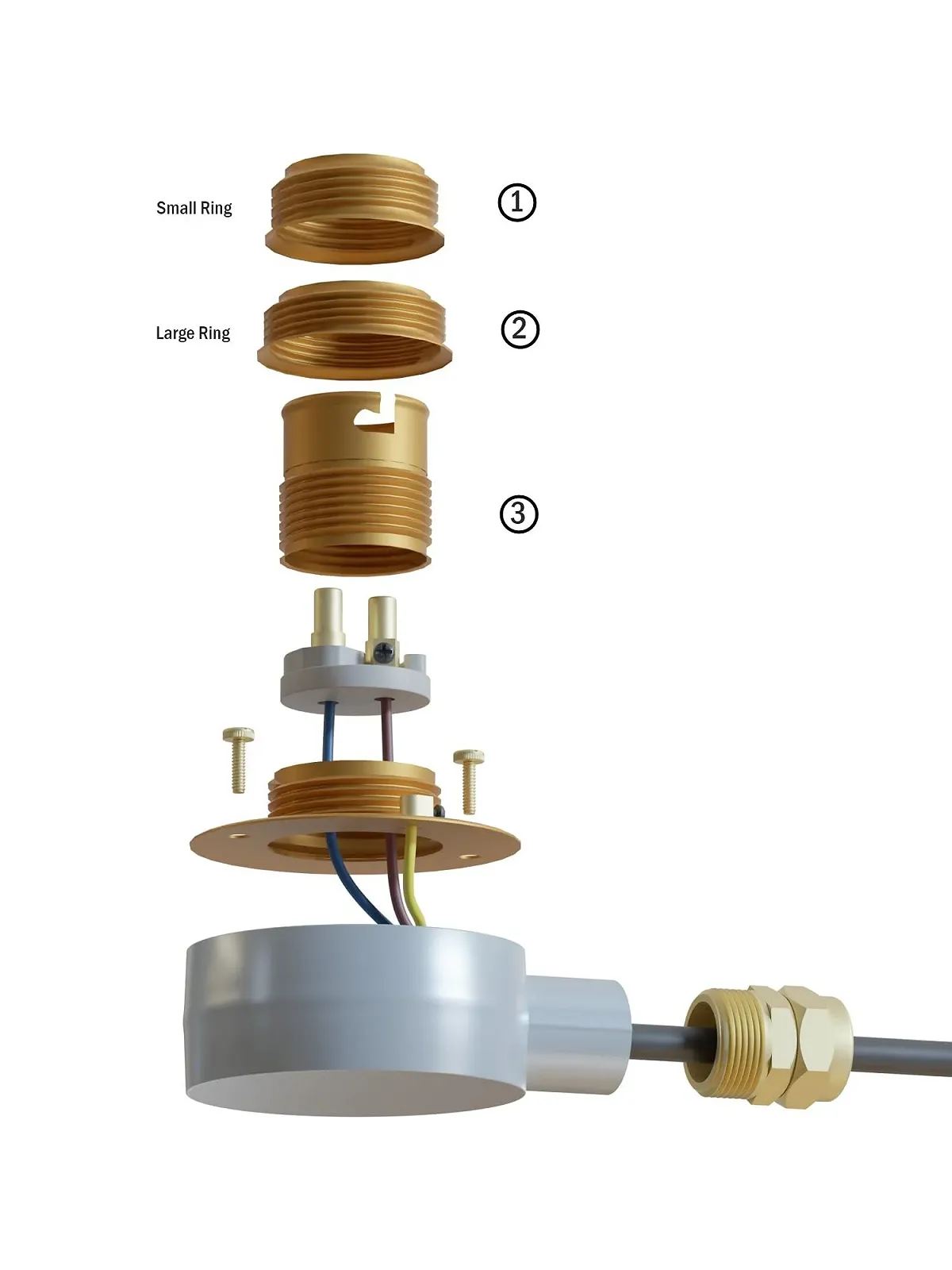 Small Ring
①
Large Ring
②
③