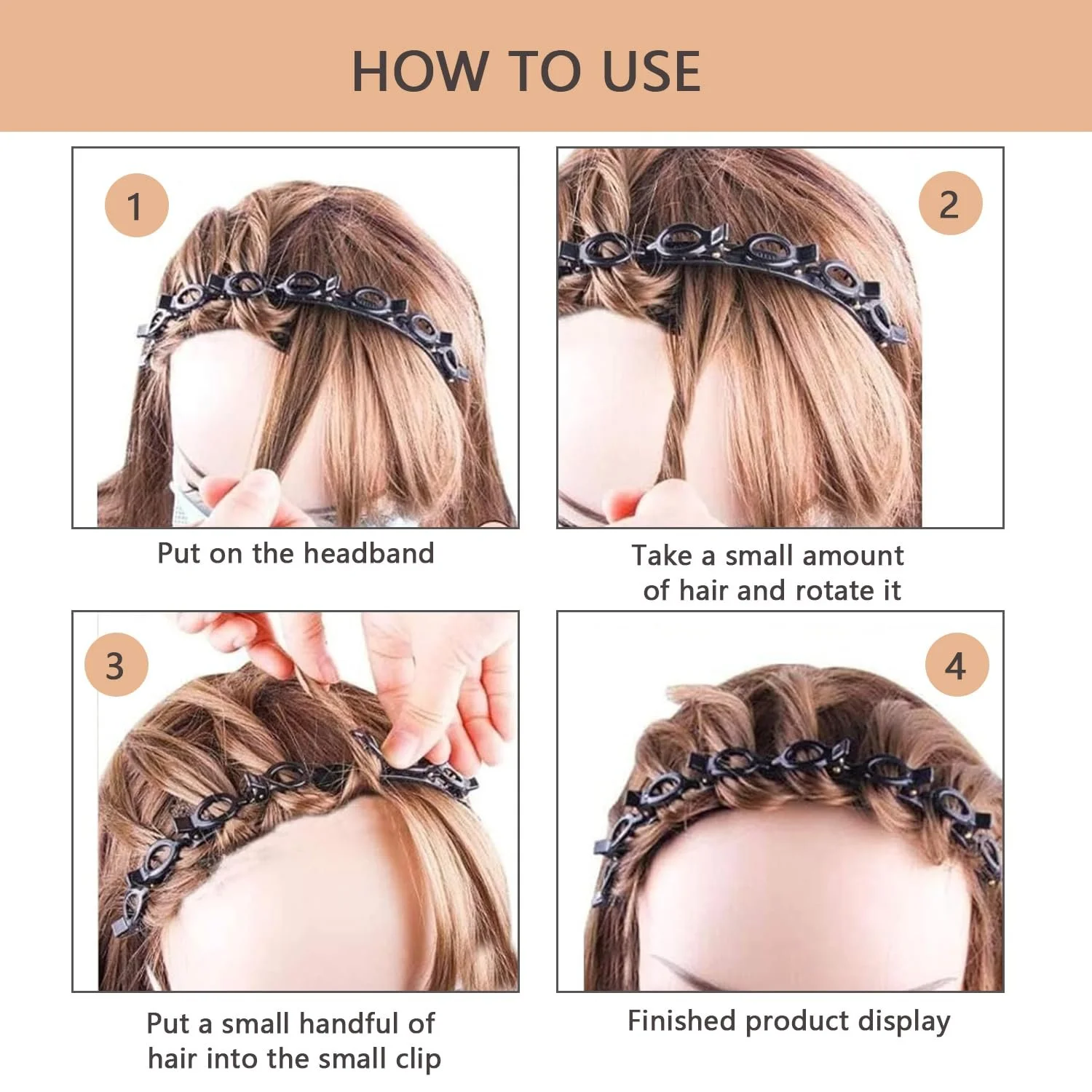 HOW TO USE

1

Put on the headband

2

Take a small amount of hair and rotate it

3

Put a small handful of hair into the small clip

4

Finished product display