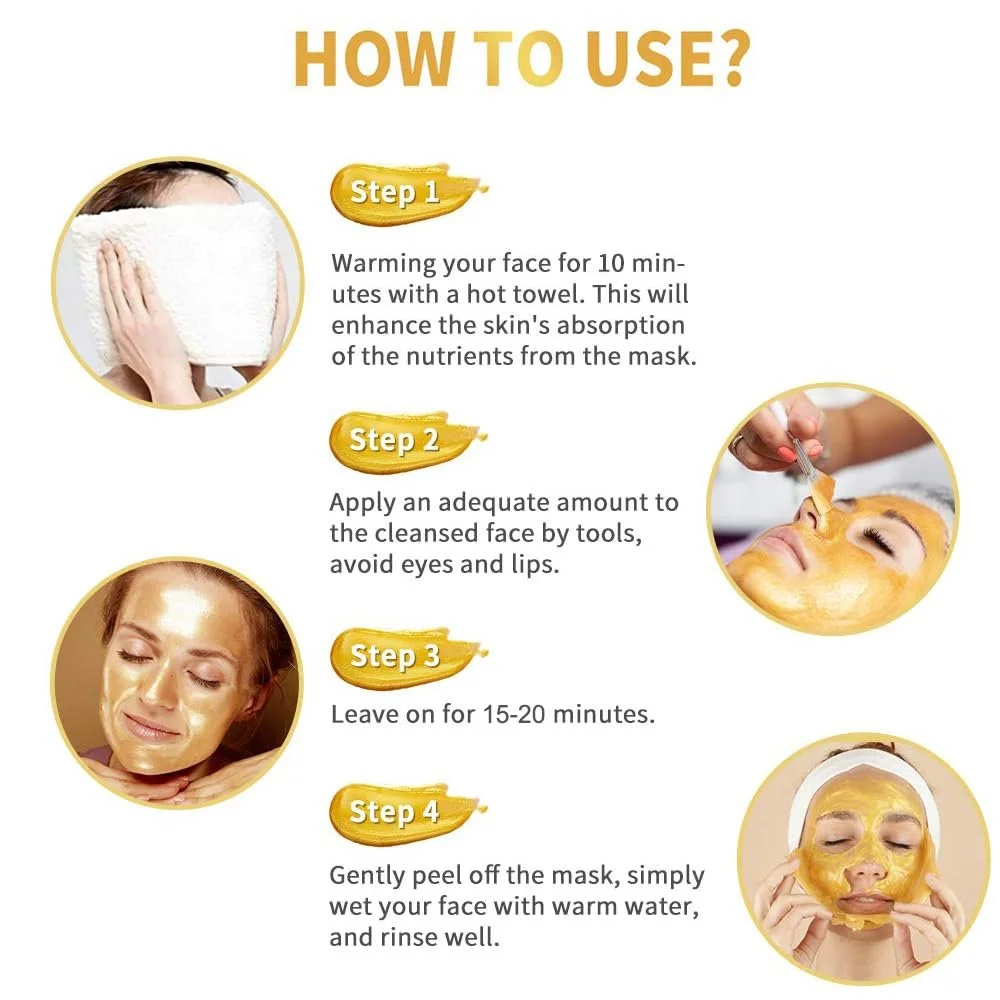 HOW TO USE?

Step 1

Warming your face for 10 minutes with a hot towel. This will enhance the skin's absorption of the nutrients from the mask.

Step 2

Apply an adequate amount to the cleansed face by tools, avoid eyes and lips.

Step 3

Leave on for 15-20 minutes.

Step 4

Gently peel off the mask, simply wet your face with warm water, and rinse well.