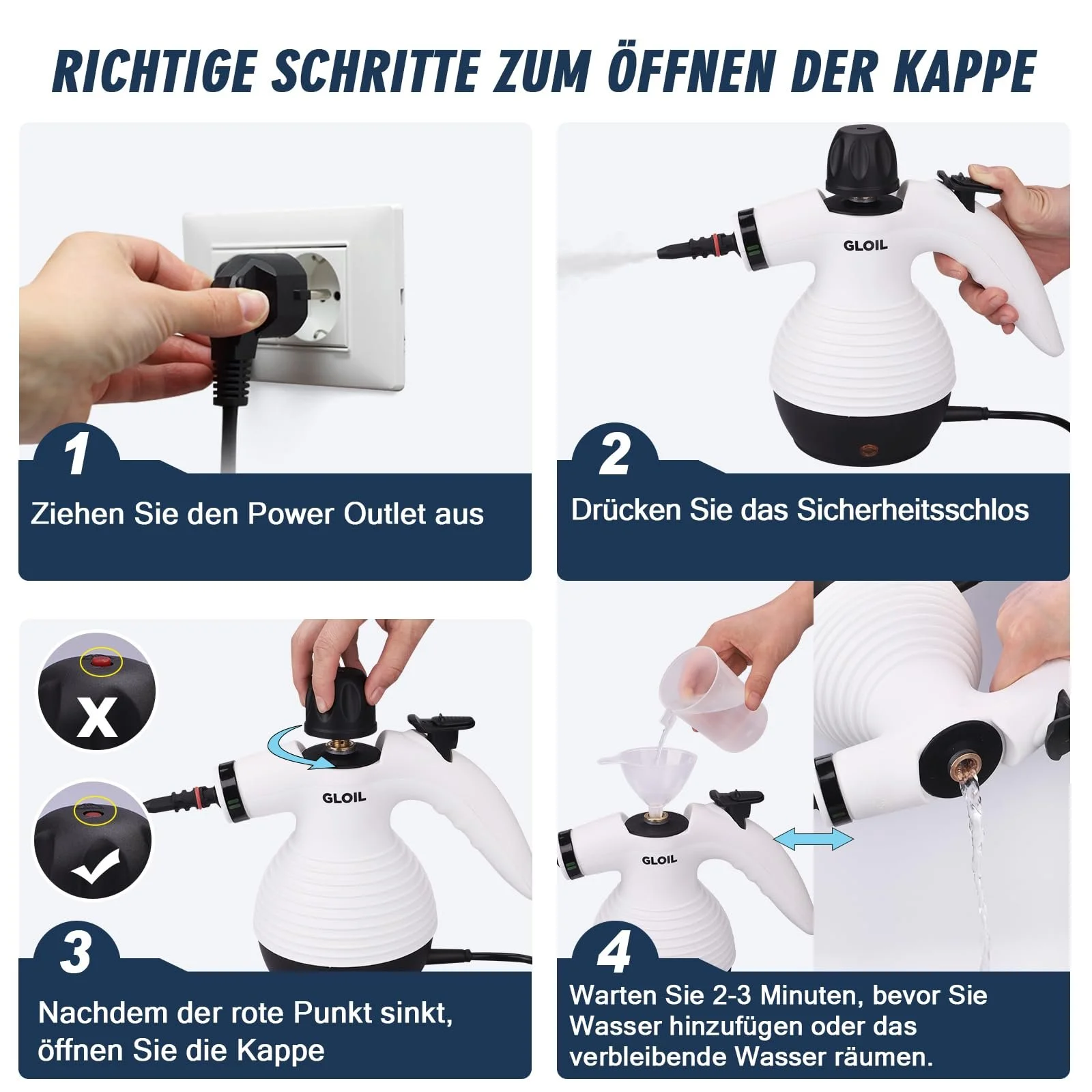 RICHTIGE SCHRITTE ZUM ÖFFNEN DER KAPPE

1
Ziehen Sie den Power Outlet aus

GLOIL
2
Drücken Sie das Sicherheitsschlos

X

GLOIL
3
Nachdem der rote Punkt sinkt, öffnen Sie die Kappe

GLOIL
4
Warten Sie 2-3 Minuten, bevor Sie Wasser hinzufügen oder das verbleibende Wasser räumen.