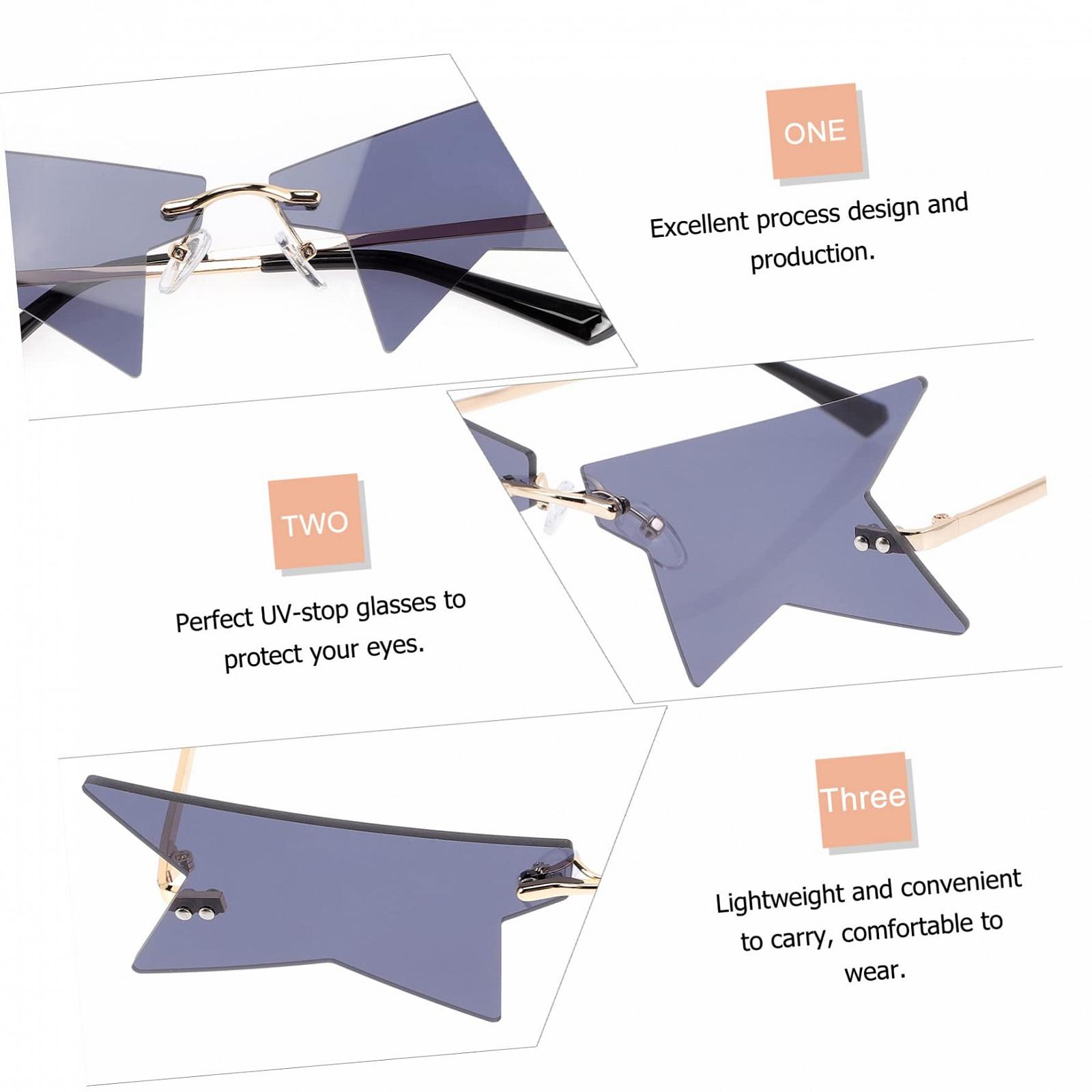 ONE

Excellent process design and production.

TWO

Perfect UV-stop glasses to protect your eyes.

Three

Lightweight and convenient to carry, comfortable to wear.