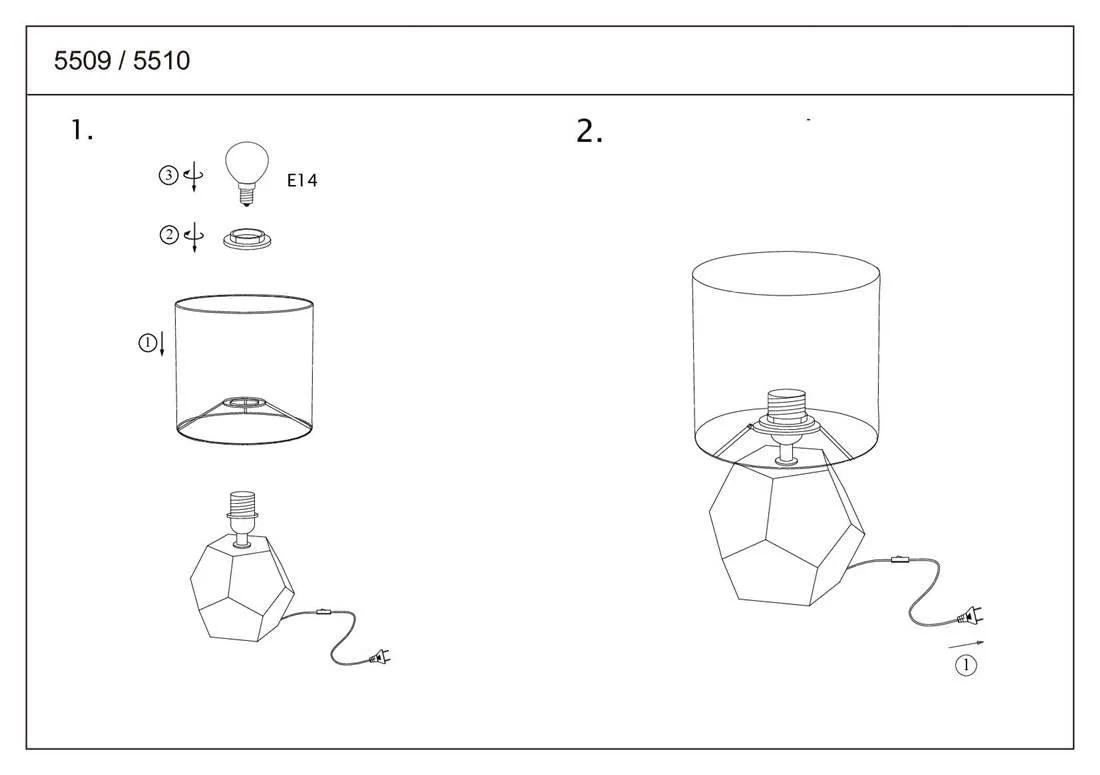 5509 / 5510

1.

③

E14

②

①

2.

①