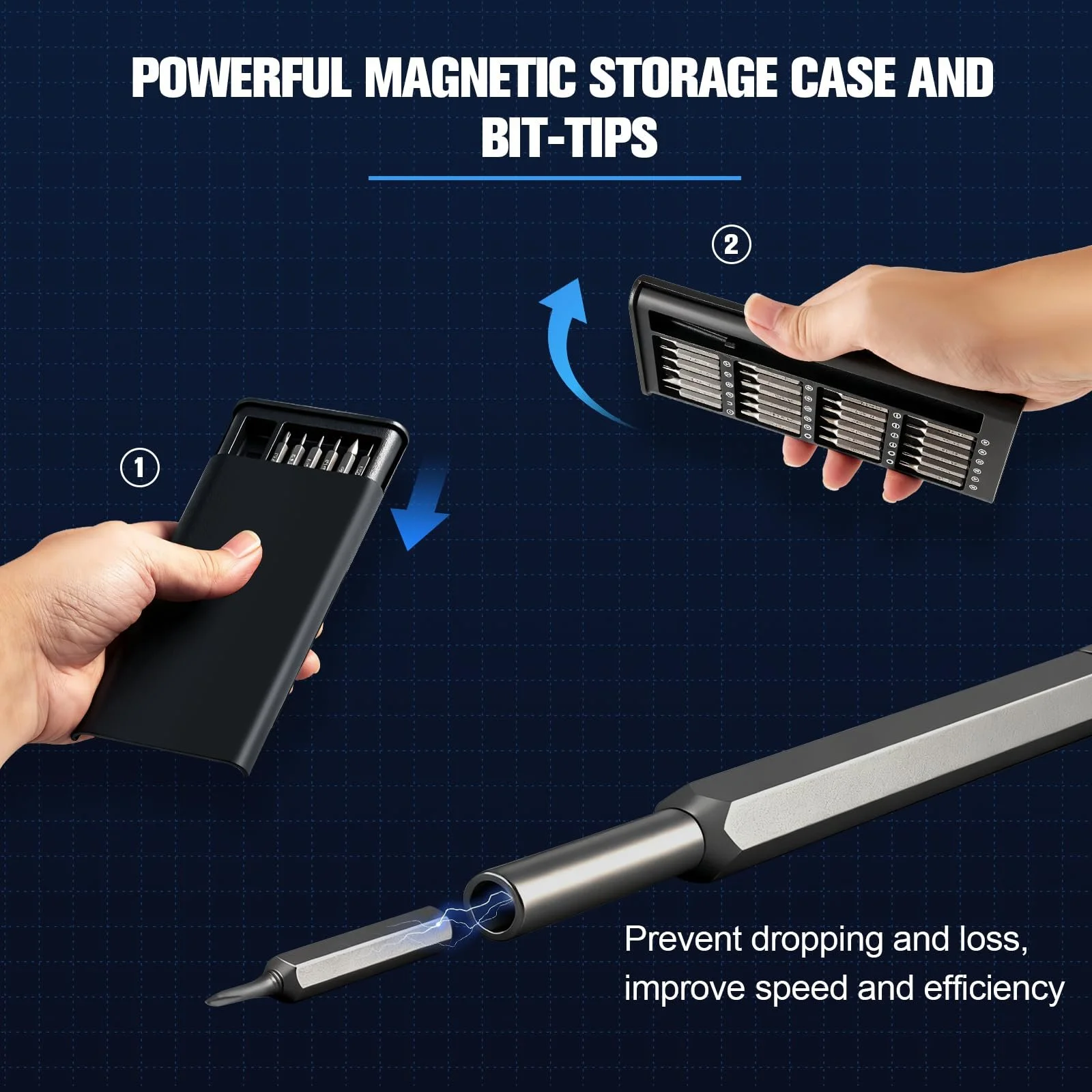 POWERFUL MAGNETIC STORAGE CASE AND BIT-TIPS

②

①

Prevent dropping and loss, improve speed and efficiency