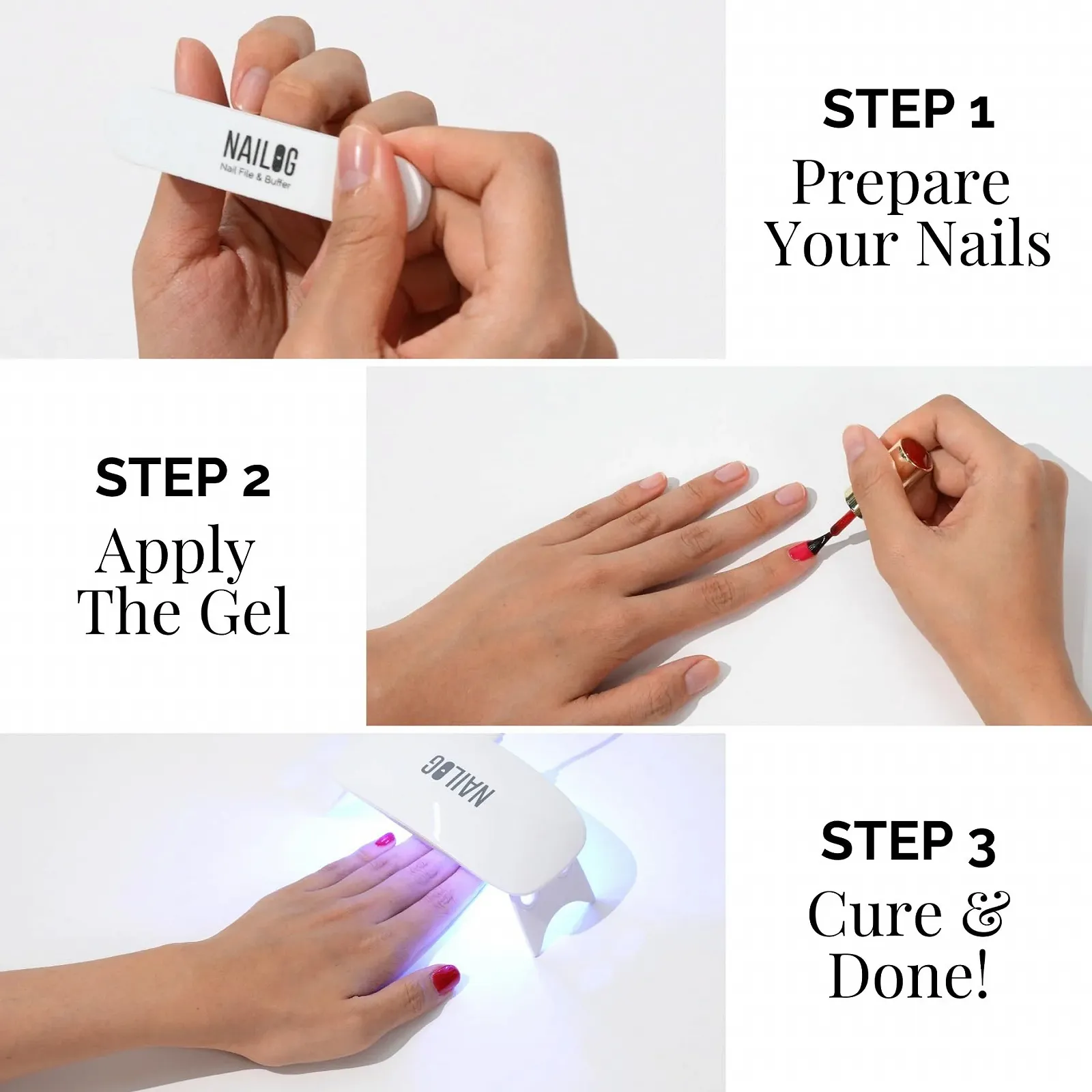 NAILOG
Nail File & Buffer

STEP 1
Prepare Your Nails

STEP 2
Apply The Gel

NAILOG

STEP 3
Cure & Done!