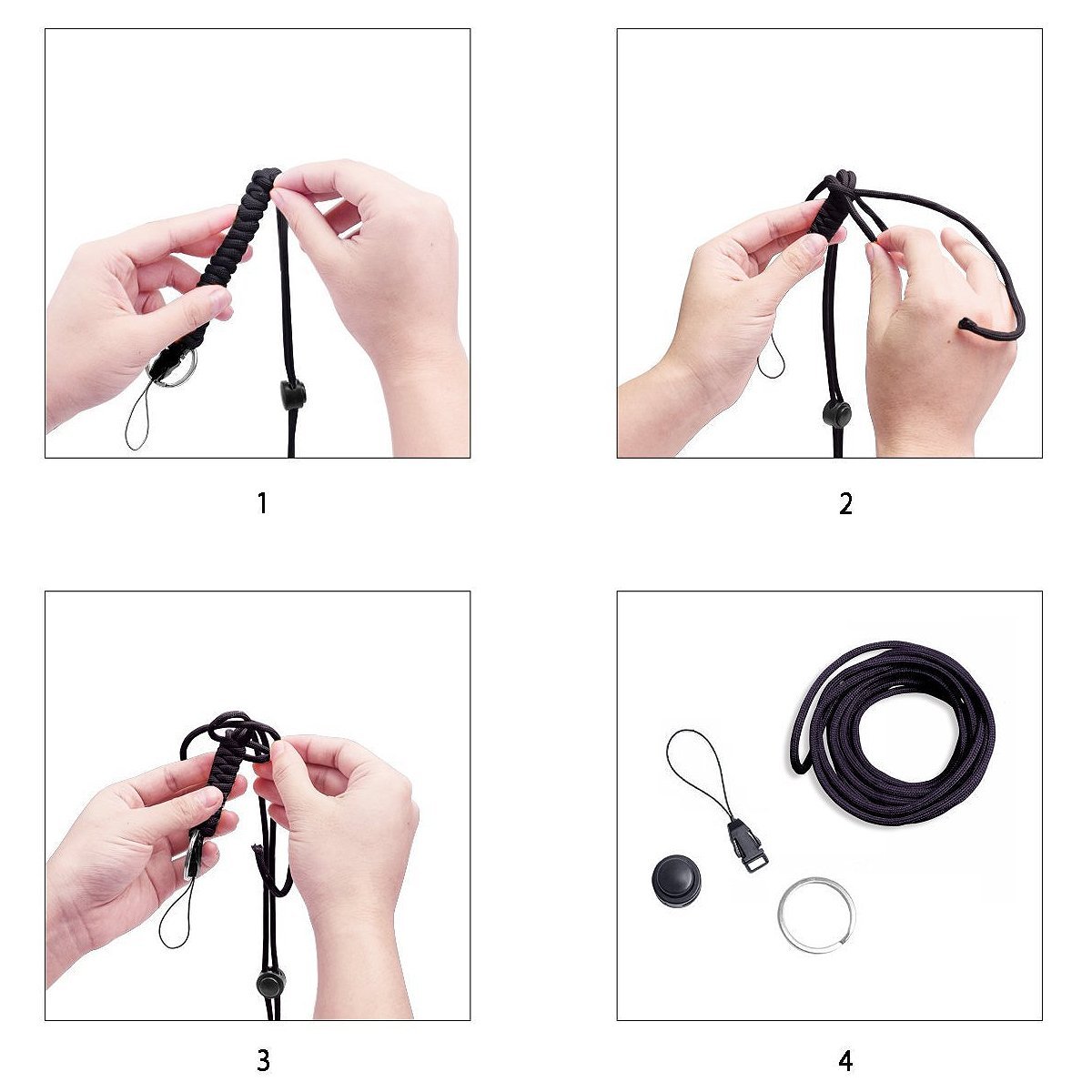 1

2

3

4